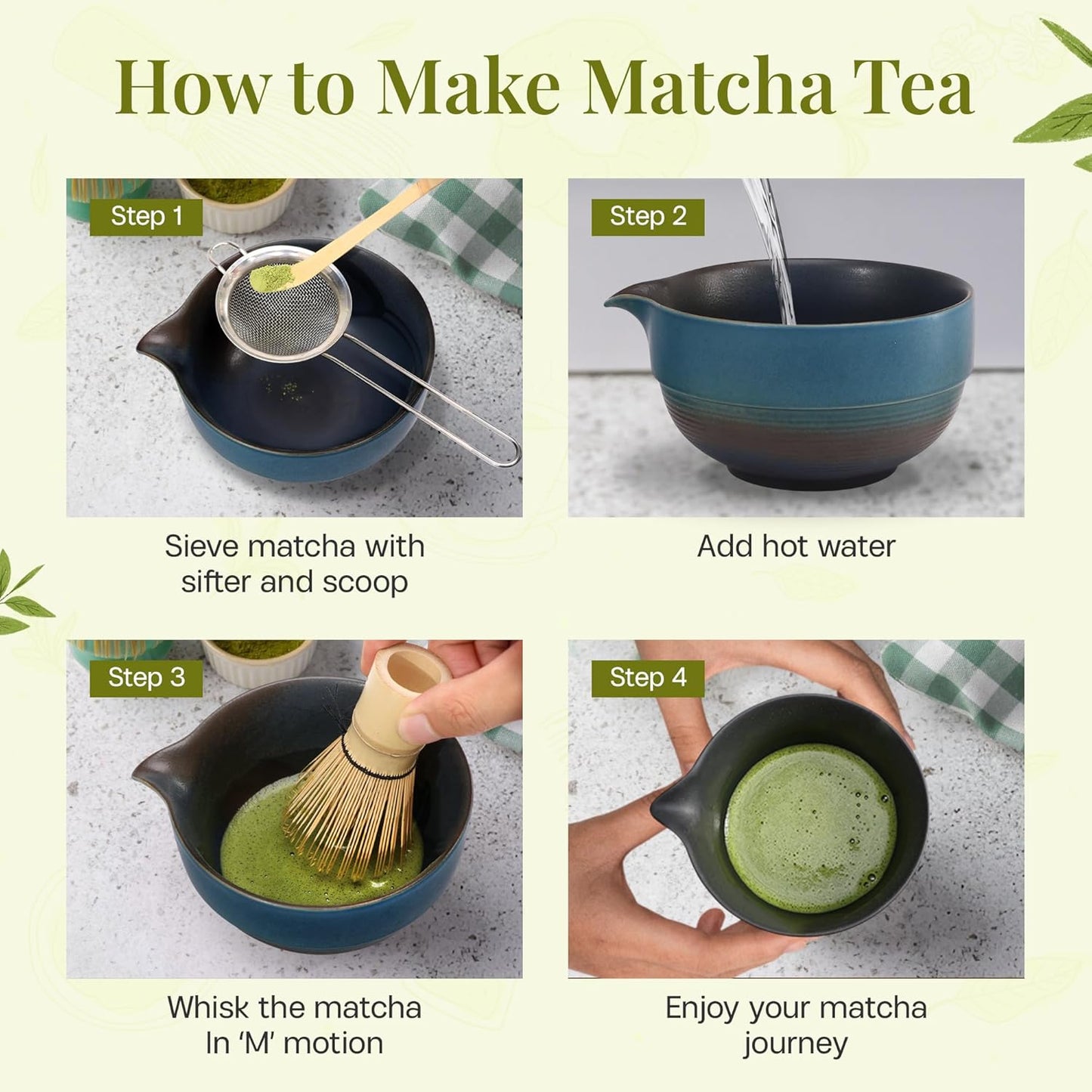 How to Make Matcha Tea

Step 1

Sieve matcha with sifter and scoop

Step 2

Add hot water

Step 3

Whisk the matcha In 'M' motion

Step 4

Enjoy your matcha journey