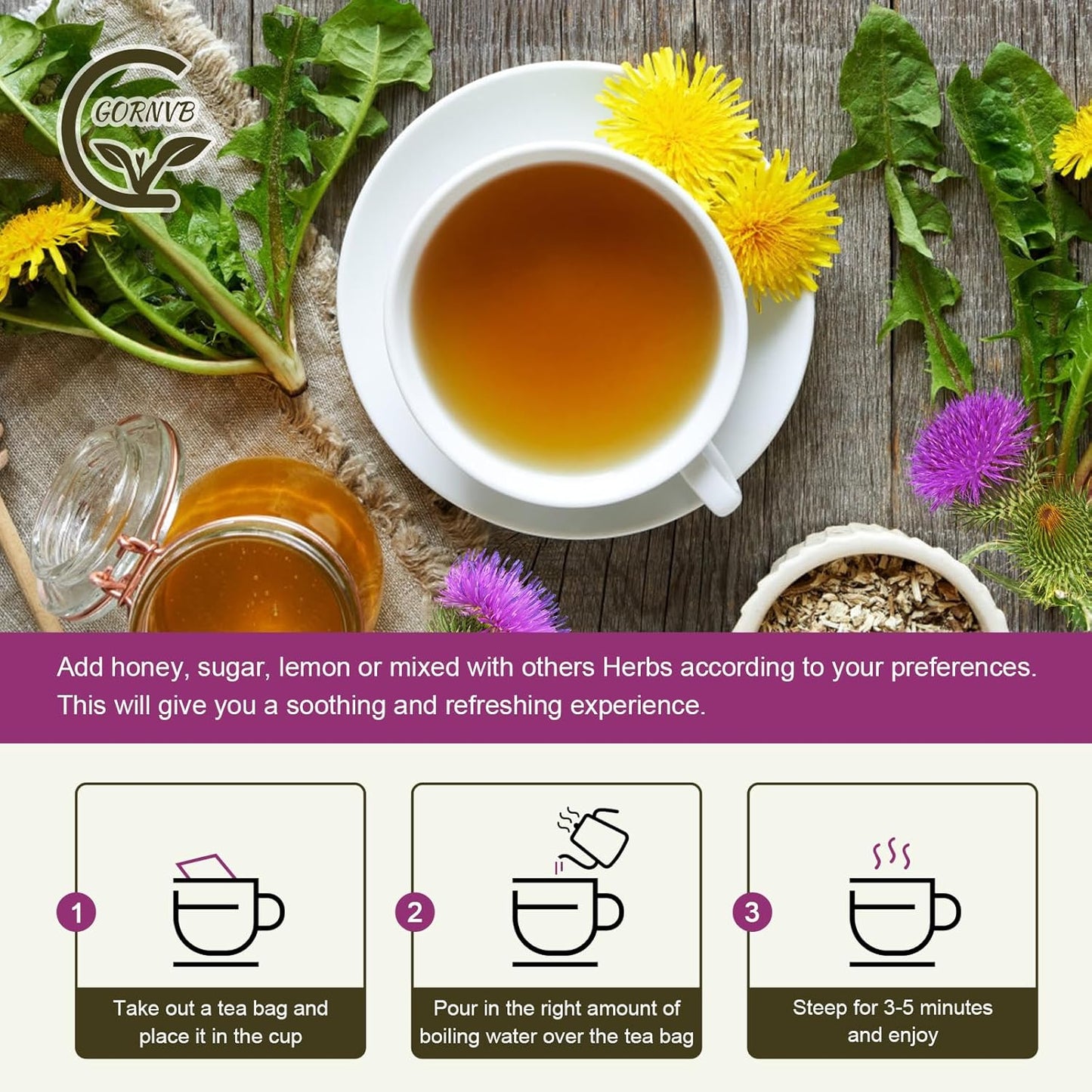 GORNVB

Add honey, sugar, lemon or mixed with others Herbs according to your preferences. This will give you a soothing and refreshing experience.

1
Take out a tea bag and place it in the cup

2
Pour in the right amount of boiling water over the tea bag

3
Steep for 3-5 minutes and enjoy