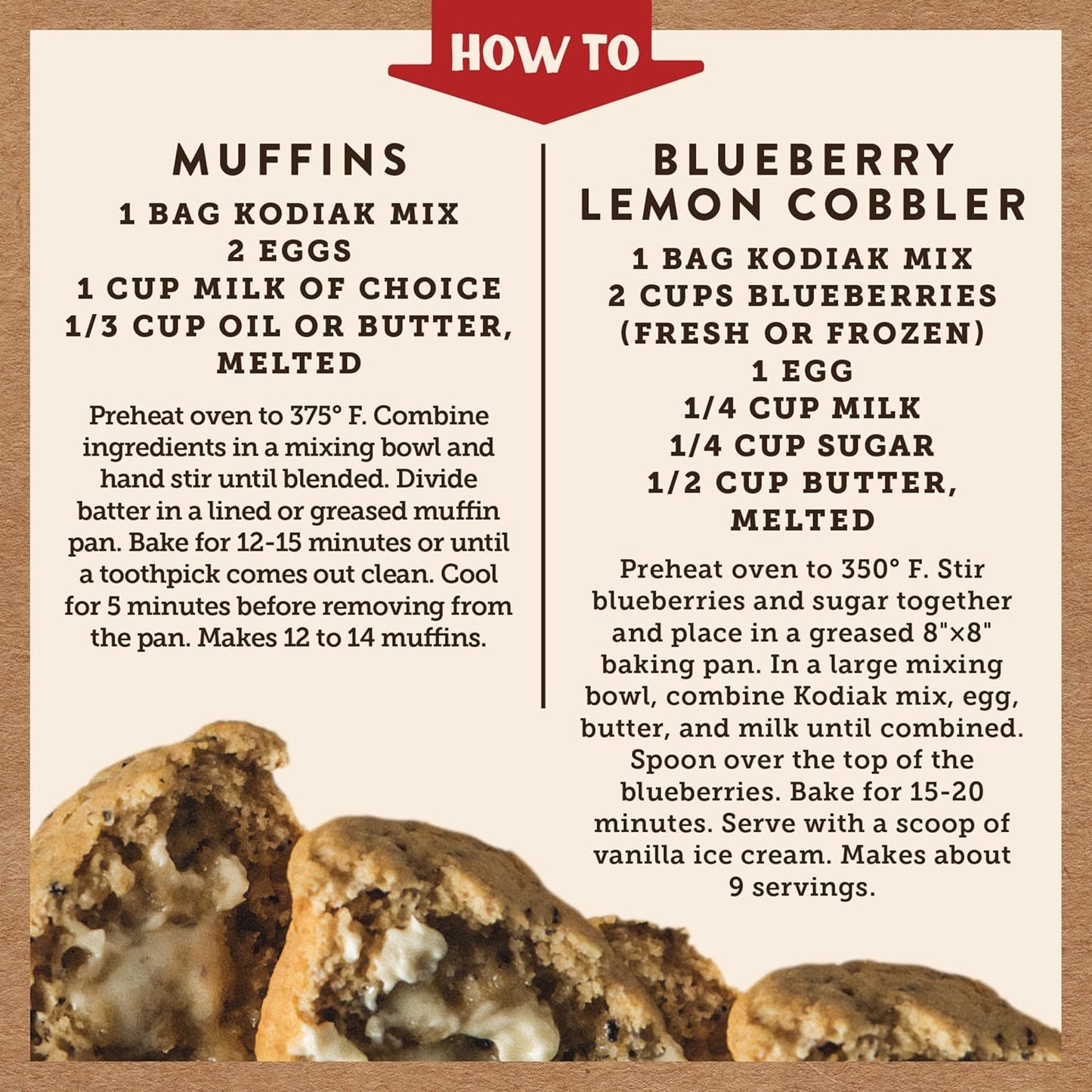 HOW TO

MUFFINS

1 BAG KODIAK MIX
2 EGGS
1 CUP MILK OF CHOICE
1/3 CUP OIL OR BUTTER, MELTED

Preheat oven to 375° F. Combine ingredients in a mixing bowl and hand stir until blended. Divide batter in a lined or greased muffin pan. Bake for 12-15 minutes or until a toothpick comes out clean. Cool for 5 minutes before removing from the pan. Makes 12 to 14 muffins.

BLUEBERRY LEMON COBBLER

1 BAG KODIAK MIX
2 CUPS BLUEBERRIES (FRESH OR FROZEN)
1 EGG
1/4 CUP MILK
1/4 CUP SUGAR
1/2 CUP BUTTER, MELTED

Preheat oven to 350° F. Stir blueberries and sugar together and place in a greased 8"×8" baking pan. In a large mixing bowl, combine Kodiak mix, egg, butter, and milk until combined. Spoon over the top of the blueberries. Bake for 15-20 minutes. Serve with a scoop of vanilla ice cream. Makes about 9 servings.