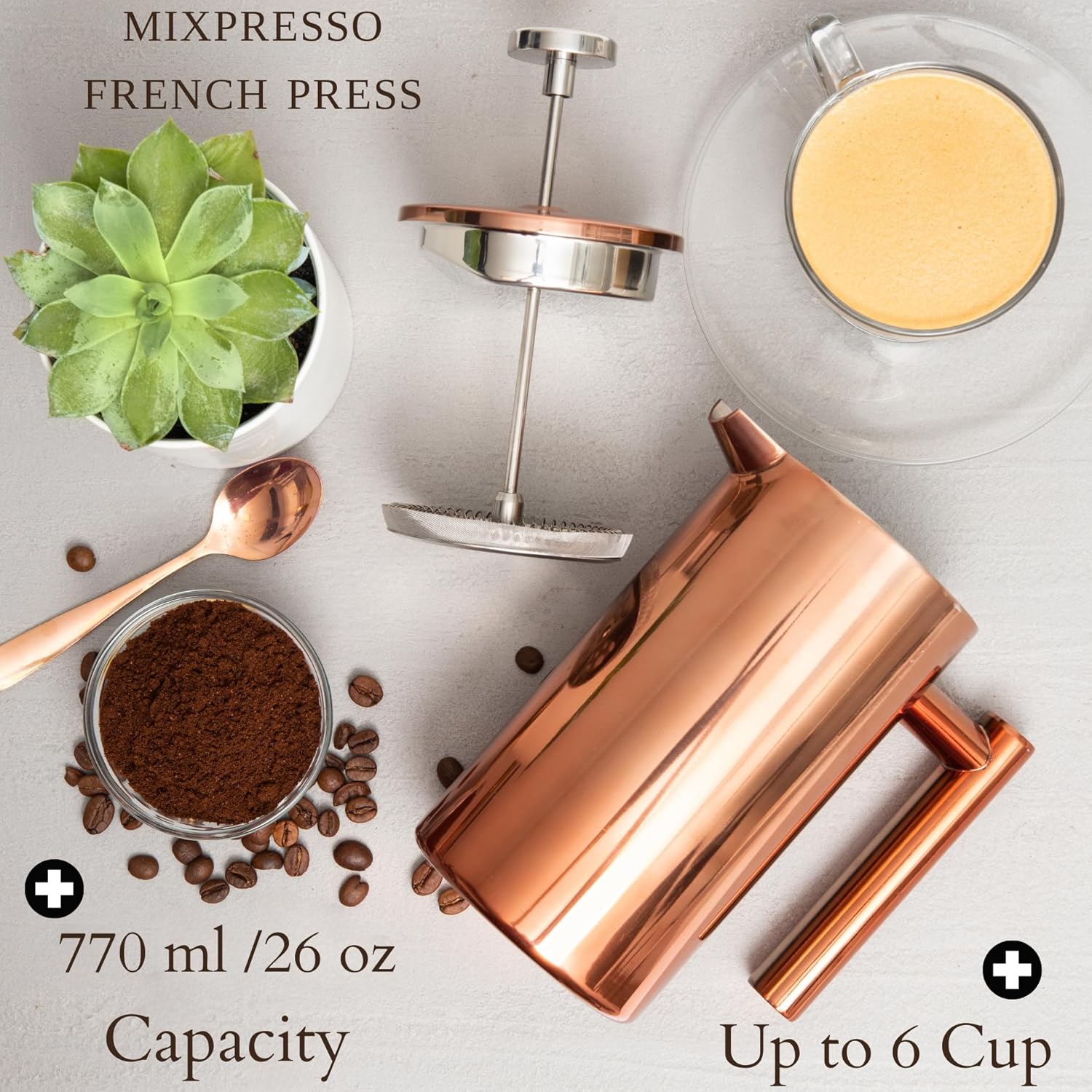 MIXPRESSO
FRENCH PRESS

770 ml /26 oz
Capacity

Up to 6 Cup