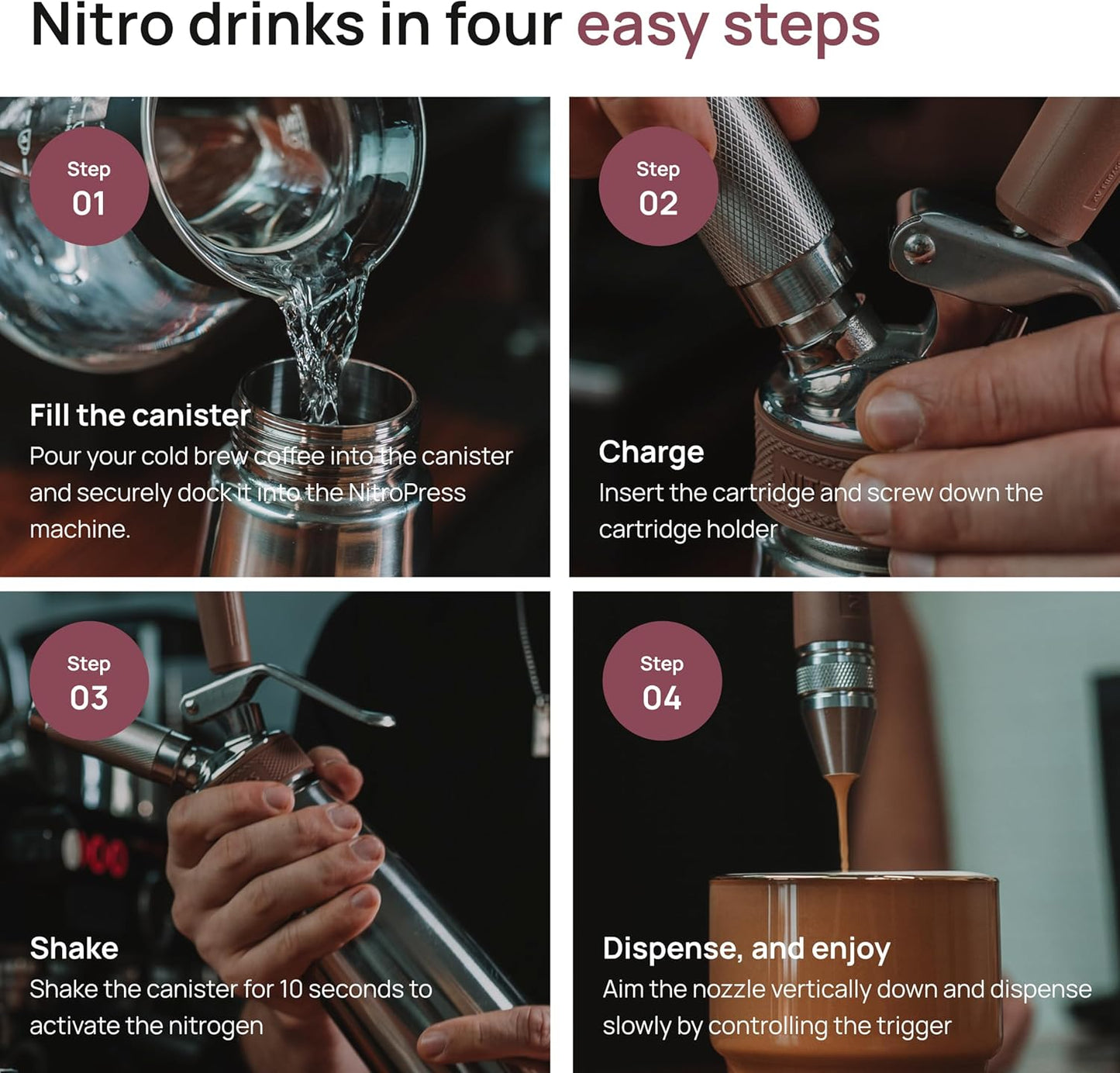 Nitro drinks in four easy steps

Step
01

Fill the canister
Pour your cold brew coffee into the canister and securely dock it into the NitroPress machine.

Step
02

Charge
Insert the cartridge and screw down the cartridge holder

Step
03

Shake
Shake the canister for 10 seconds to activate the nitrogen

Step
04

Dispense, and enjoy
Aim the nozzle vertically down and dispense slowly by controlling the trigger