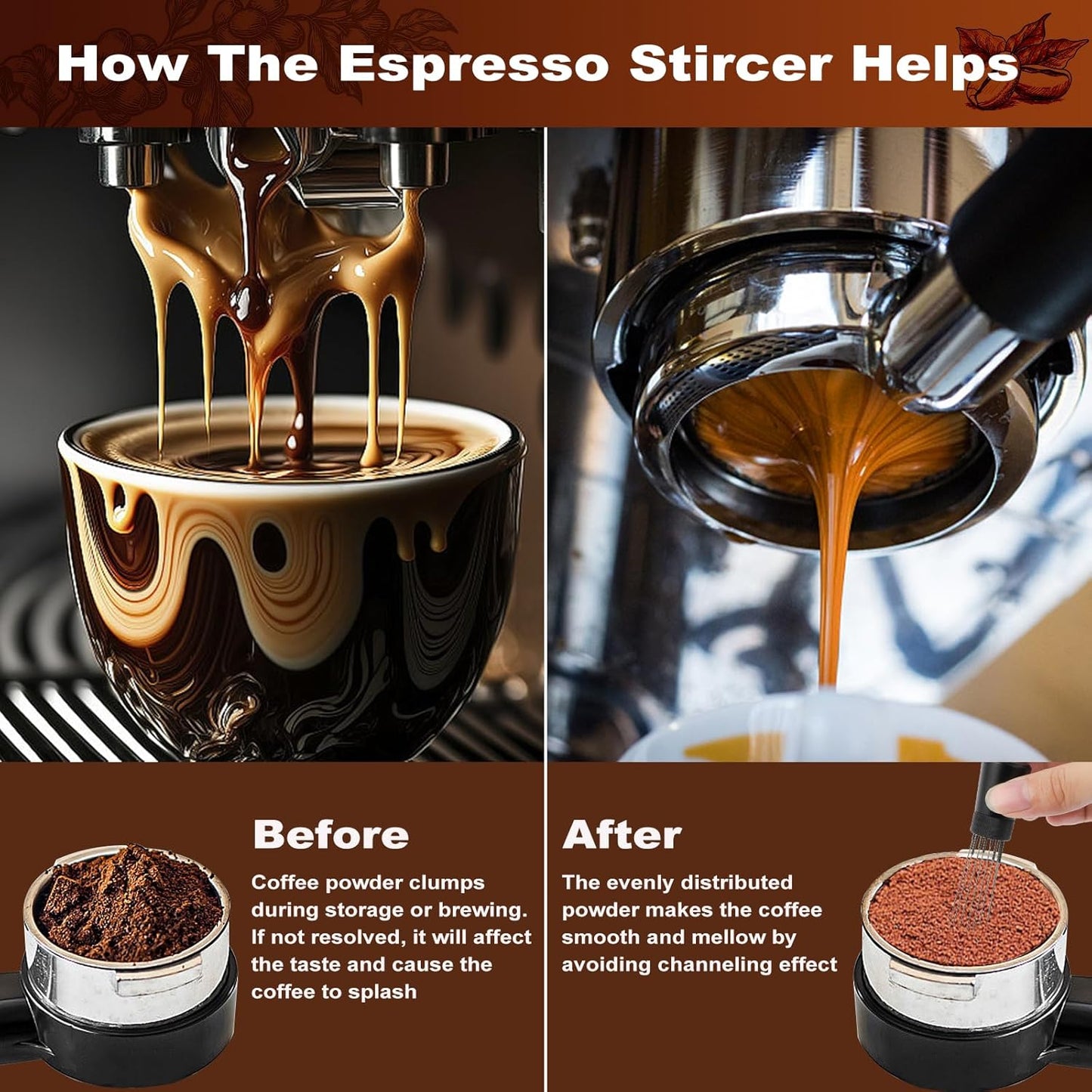 How The Espresso Stircer Helps

Before

Coffee powder clumps during storage or brewing. If not resolved, it will affect the taste and cause the coffee to splash

After

The evenly distributed powder makes the coffee smooth and mellow by avoiding channeling effect