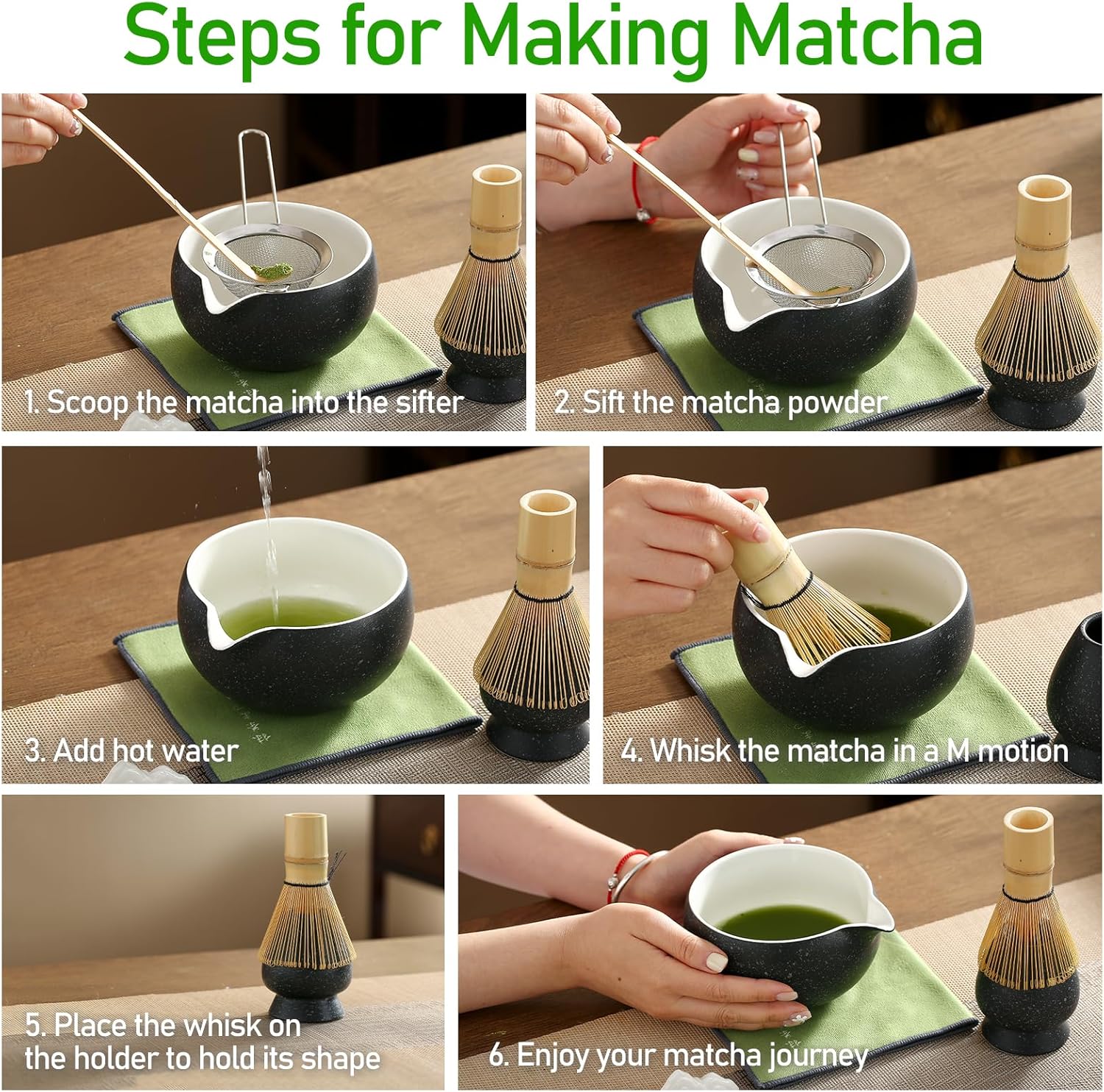 Steps for Making Matcha

1. Scoop the matcha into the sifter

2. Sift the matcha powder

3. Add hot water

4. Whisk the matcha in a M motion

5. Place the whisk on the holder to hold its shape

6. Enjoy your matcha journey