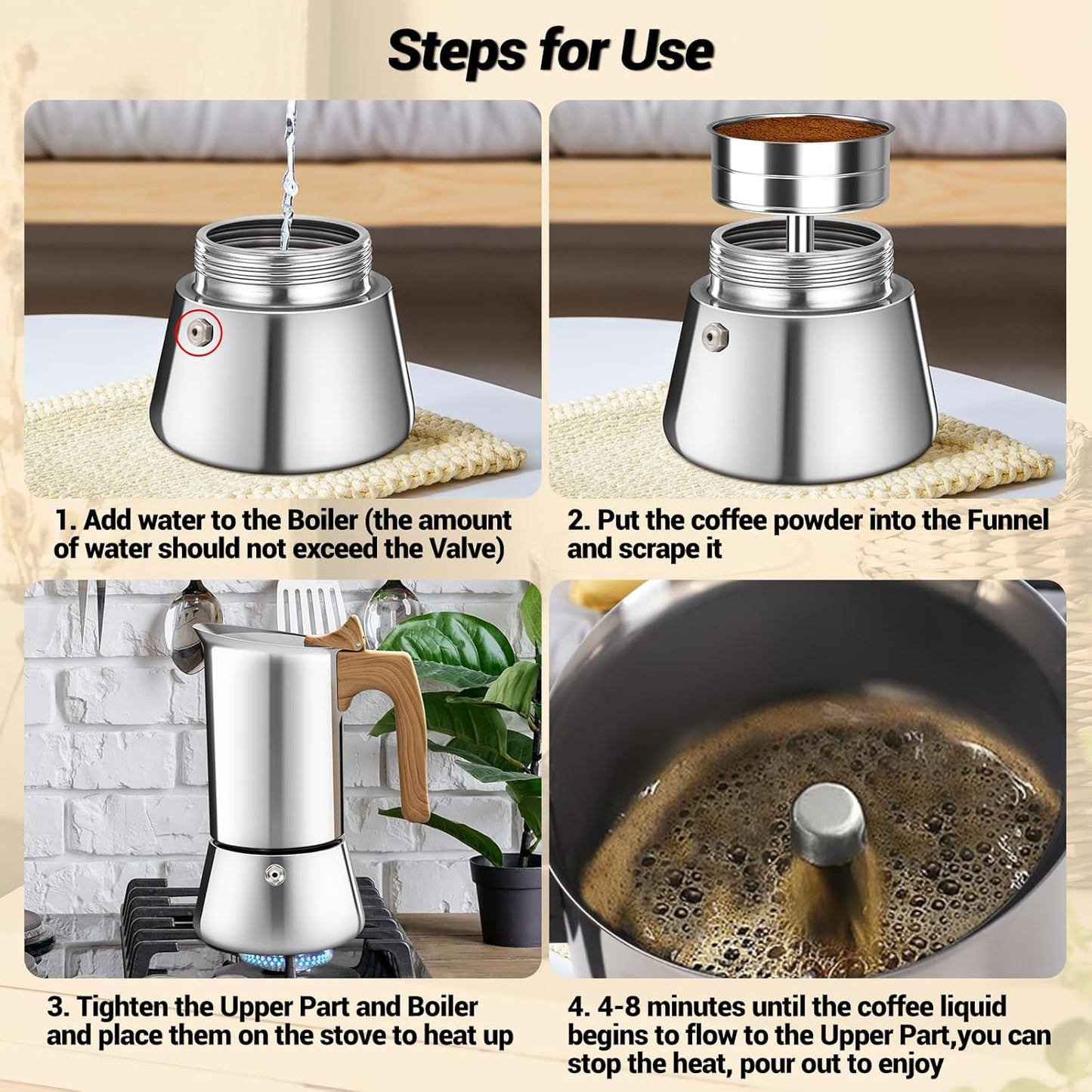 Steps for Use

1. Add water to the Boiler (the amount of water should not exceed the Valve)

2. Put the coffee powder into the Funnel and scrape it

3. Tighten the Upper Part and Boiler and place them on the stove to heat up

4. 4-8 minutes until the coffee liquid begins to flow to the Upper Part,you can stop the heat, pour out to enjoy