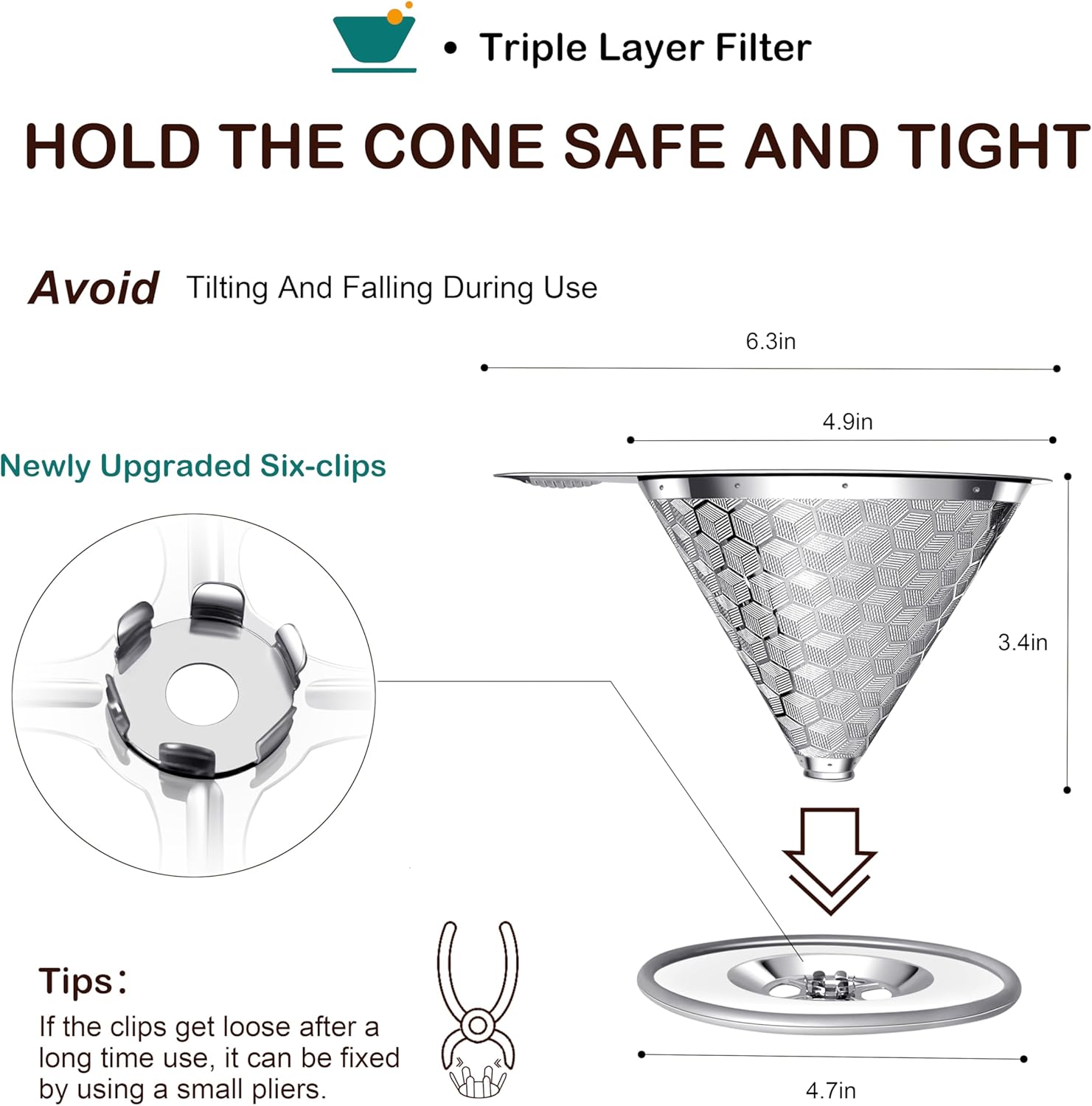 • Triple Layer Filter

HOLD THE CONE SAFE AND TIGHT

Avoid Tilting And Falling During Use

6.3in

4.9in

Newly Upgraded Six-clips

3.4in

Tips：

If the clips get loose after a long time use, it can be fixed by using a small pliers.

4.7in