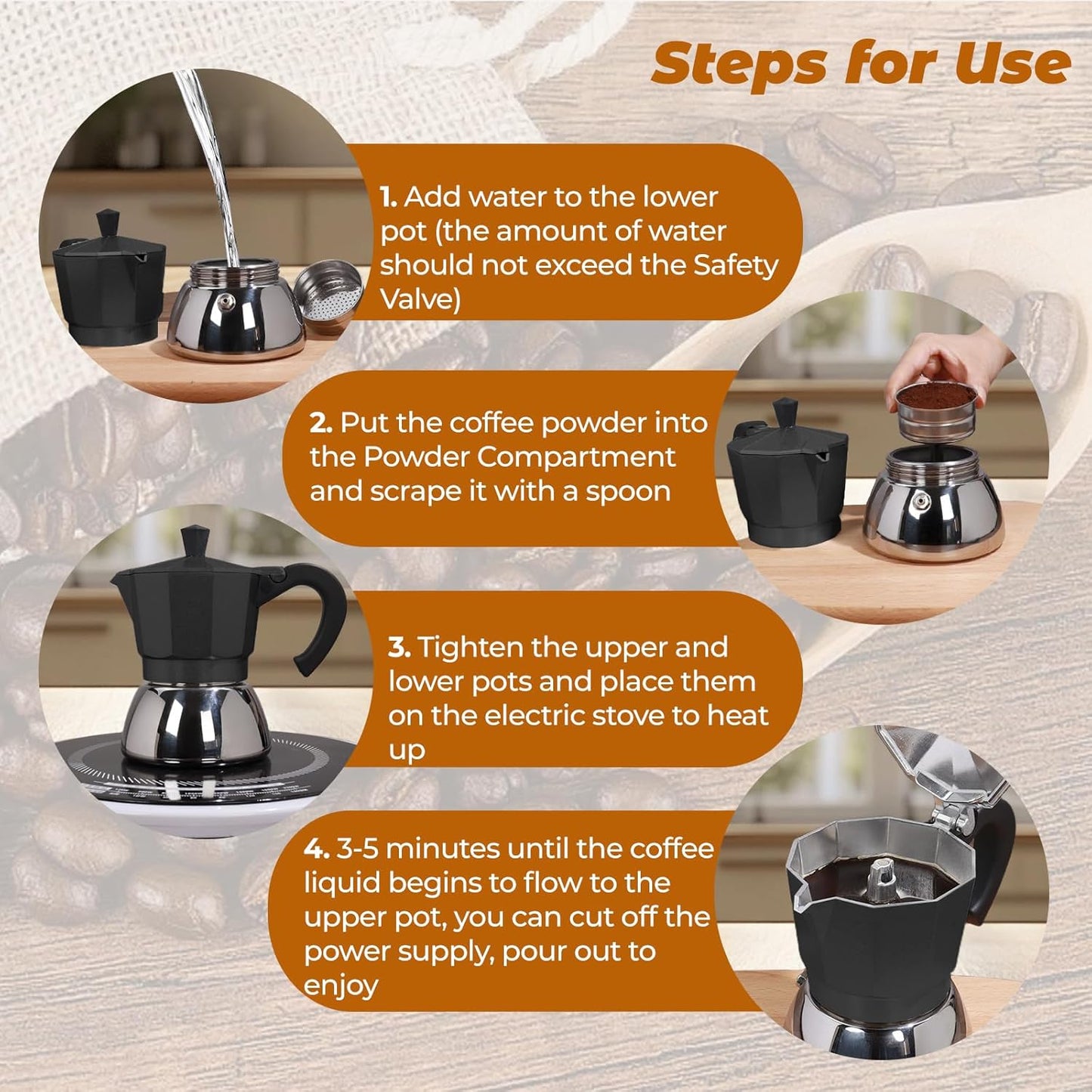 Steps for Use

1. Add water to the lower pot (the amount of water should not exceed the Safety Valve)

2. Put the coffee powder into the Powder Compartment and scrape it with a spoon

3. Tighten the upper and lower pots and place them on the electric stove to heat up

4. 3-5 minutes until the coffee liquid begins to flow to the upper pot, you can cut off the power supply, pour out to enjoy