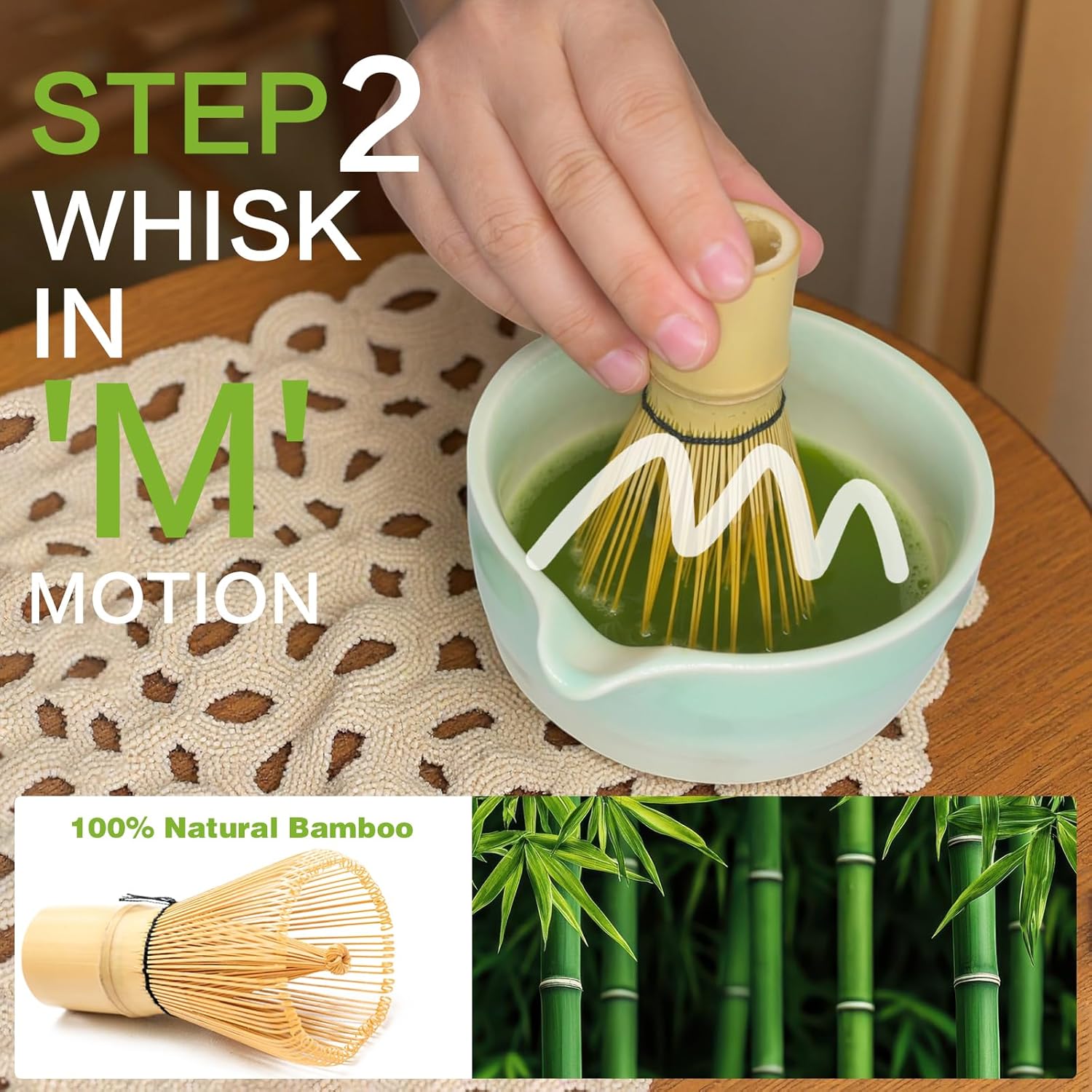 STEP 2
WHISK
IN
'M'
MOTION

100% Natural Bamboo