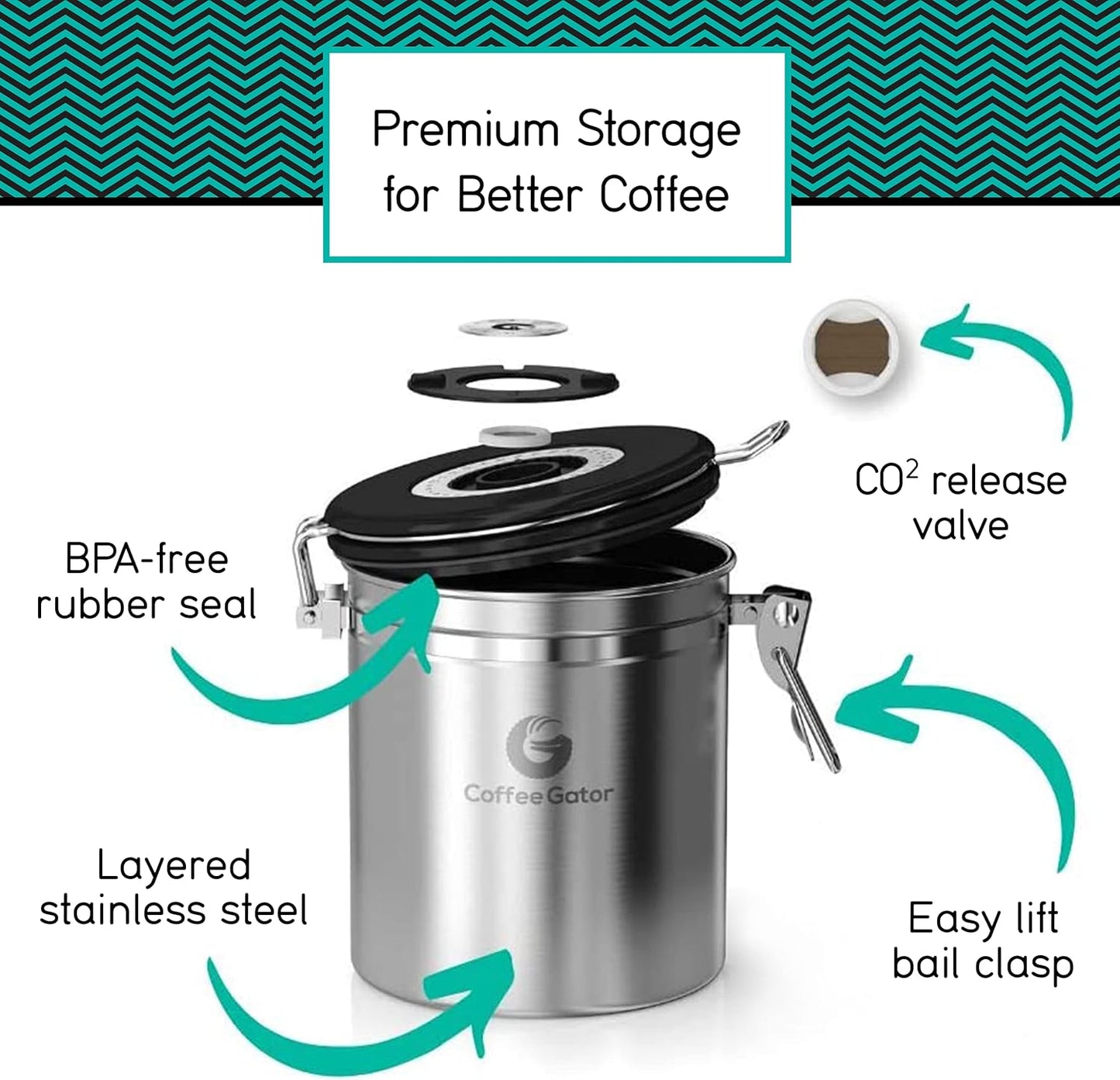 Premium Storage for Better Coffee

$CO^2$ release valve

BPA-free rubber seal

Coffee Gator

Layered stainless steel

Easy lift bail clasp