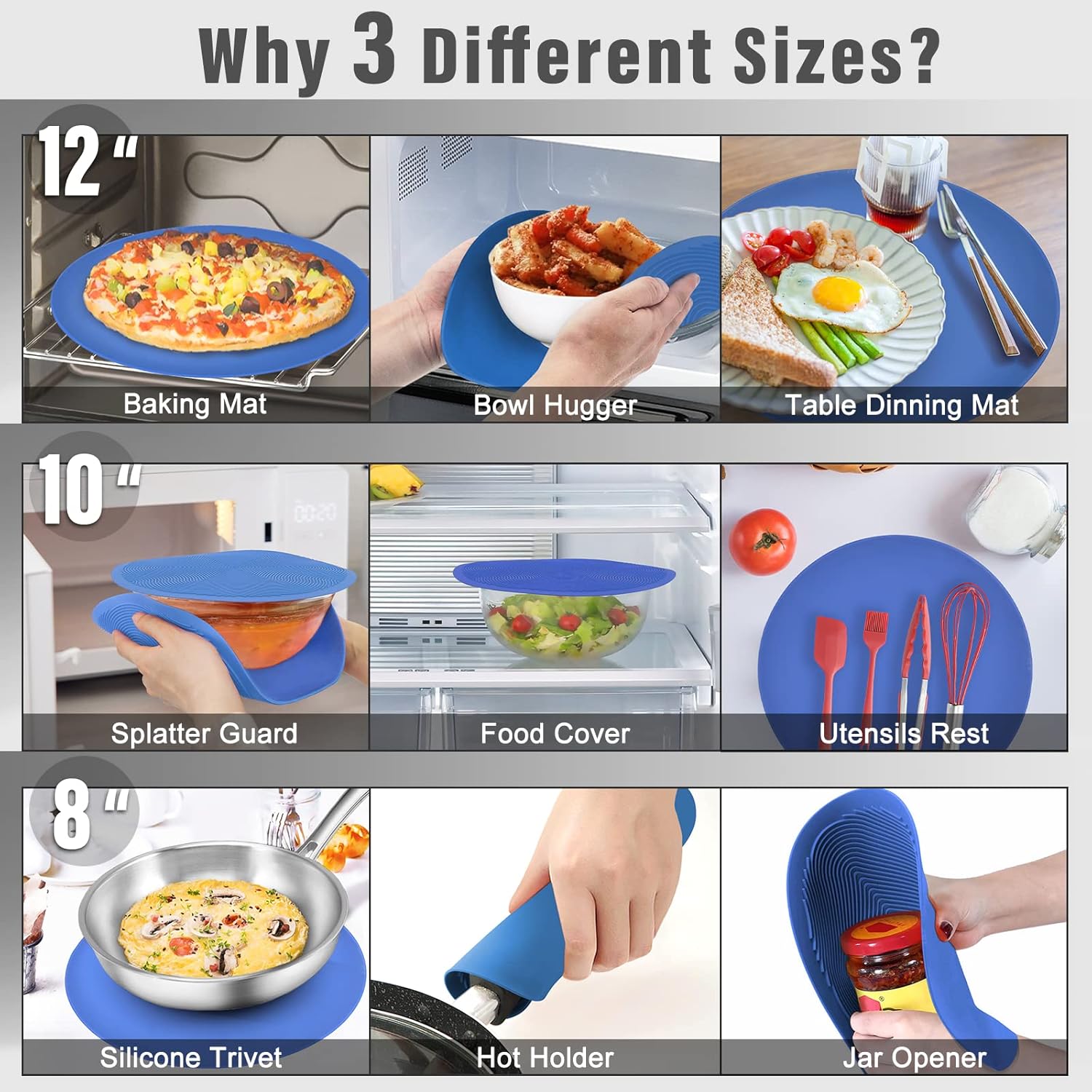 Why 3 Different Sizes?

12"

Baking Mat

Bowl Hugger

Table Dinning Mat

10"

00:20

Splatter Guard

Food Cover

Utensils Rest

8"

Silicone Trivet

Hot Holder

Jar Opener