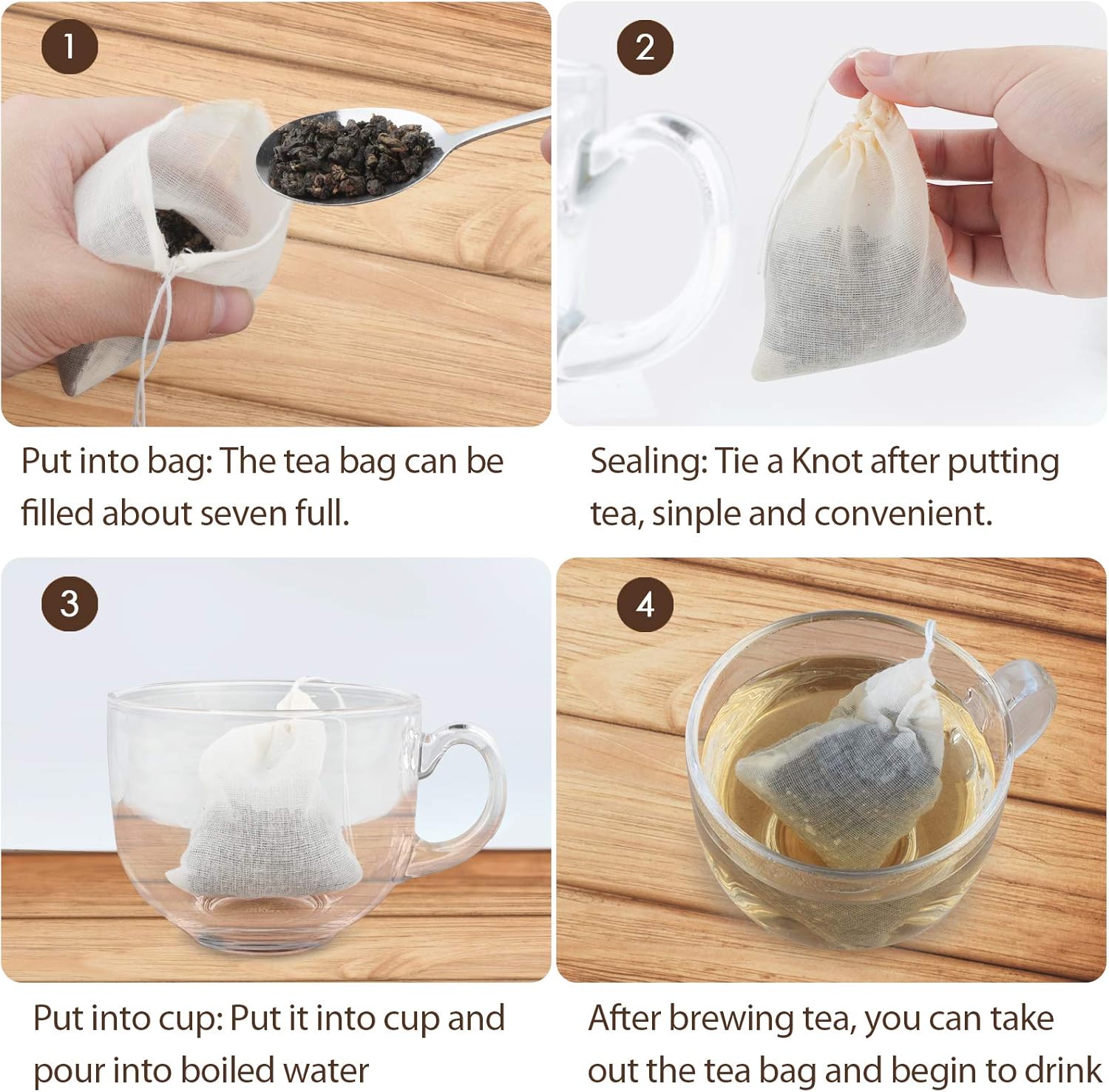 1

Put into bag: The tea bag can be filled about seven full.

2

Sealing: Tie a Knot after putting tea, sinple and convenient.

3

Put into cup: Put it into cup and pour into boiled water

4

After brewing tea, you can take out the tea bag and begin to drink