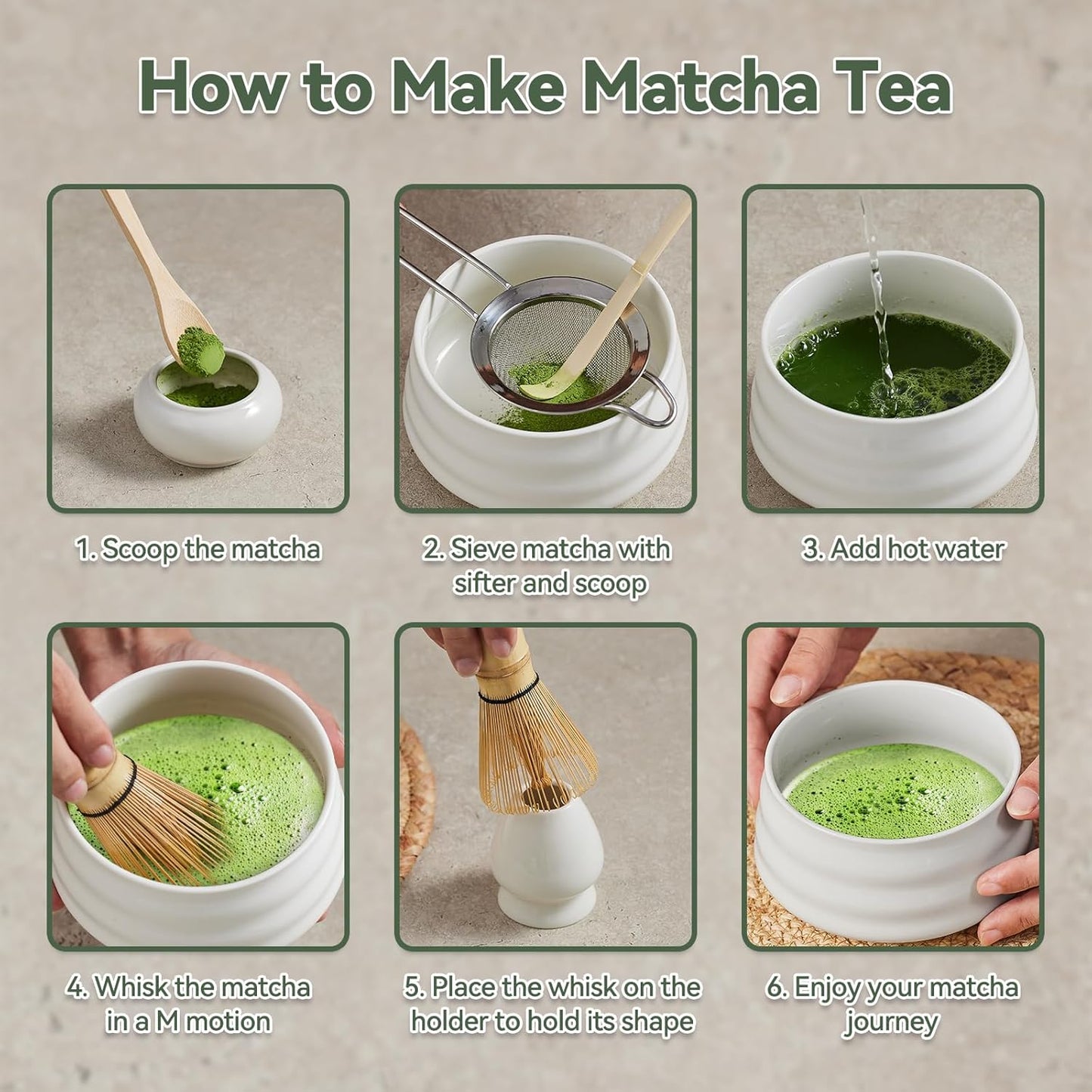 How to Make Matcha Tea

1. Scoop the matcha

2. Sieve matcha with sifter and scoop

3. Add hot water

4. Whisk the matcha in a M motion

5. Place the whisk on the holder to hold its shape

6. Enjoy your matcha journey