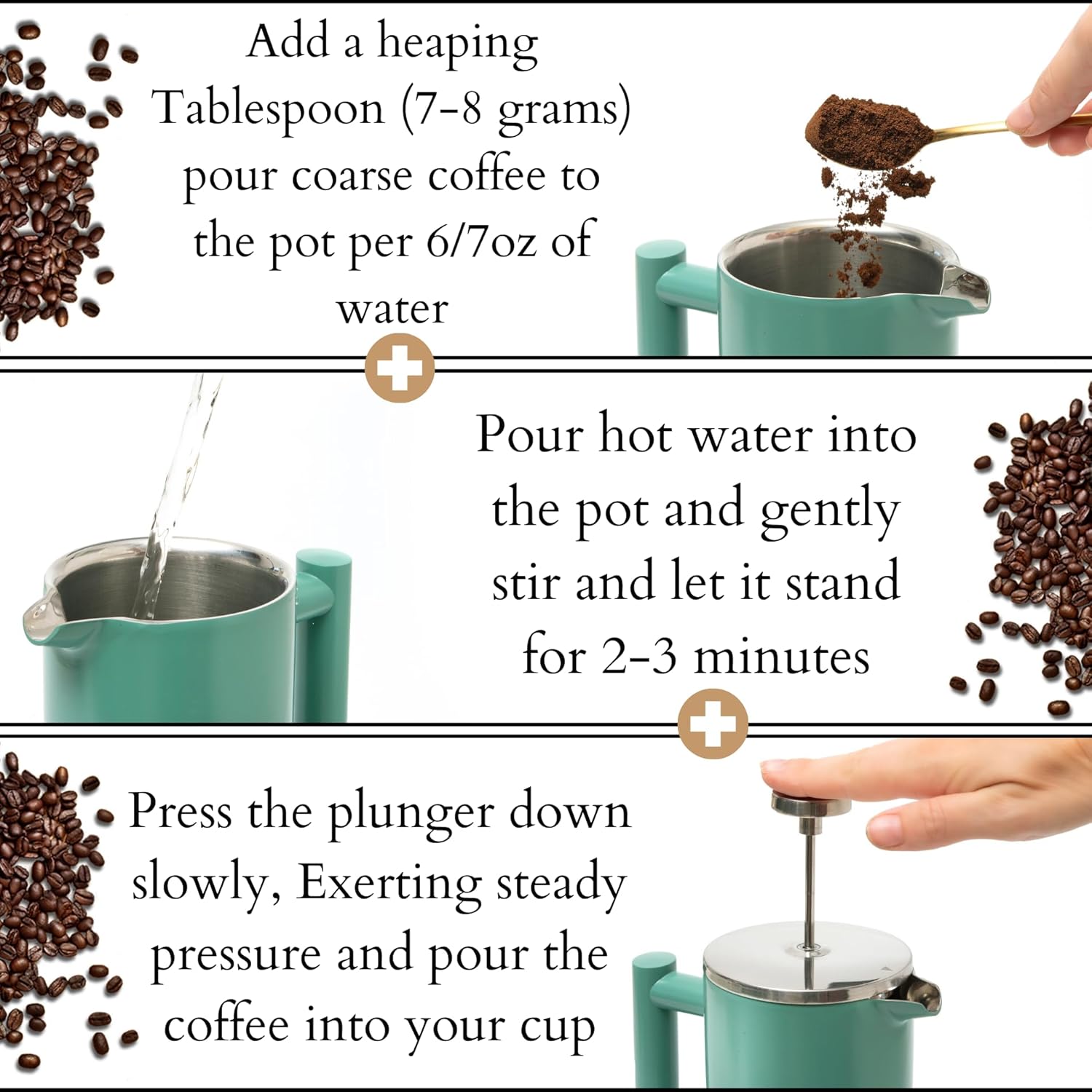 Add a heaping Tablespoon (7-8 grams) pour coarse coffee to the pot per 6/7oz of water

Pour hot water into the pot and gently stir and let it stand for 2-3 minutes

Press the plunger down slowly, Exerting steady pressure and pour the coffee into your cup