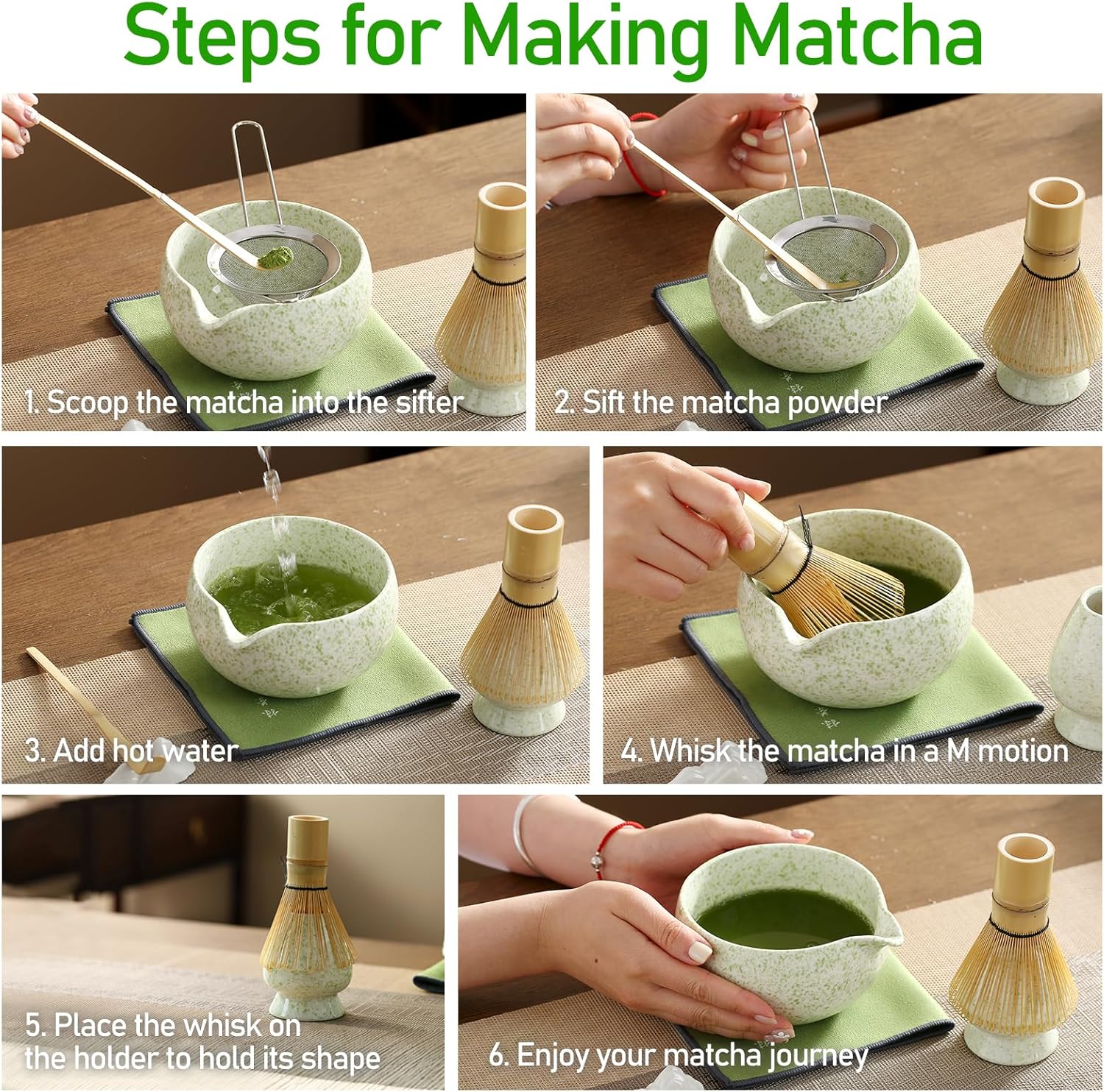 Steps for Making Matcha

1. Scoop the matcha into the sifter

2. Sift the matcha powder

3. Add hot water

4. Whisk the matcha in a M motion

5. Place the whisk on the holder to hold its shape

6. Enjoy your matcha journey