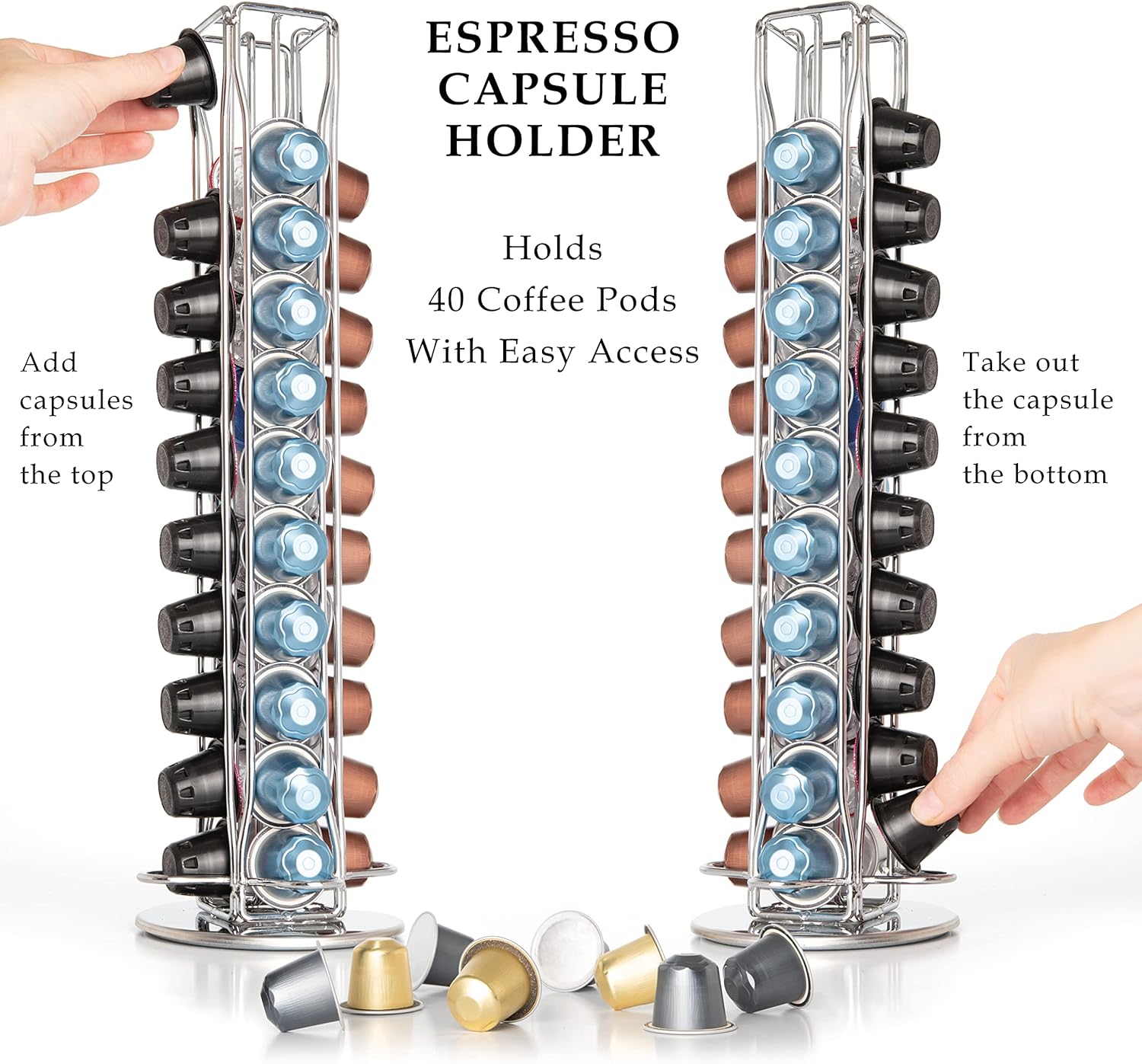 ESPRESSO CAPSULE HOLDER

Holds
40 Coffee Pods
With Easy Access

Add capsules from the top

Take out the capsule from the bottom