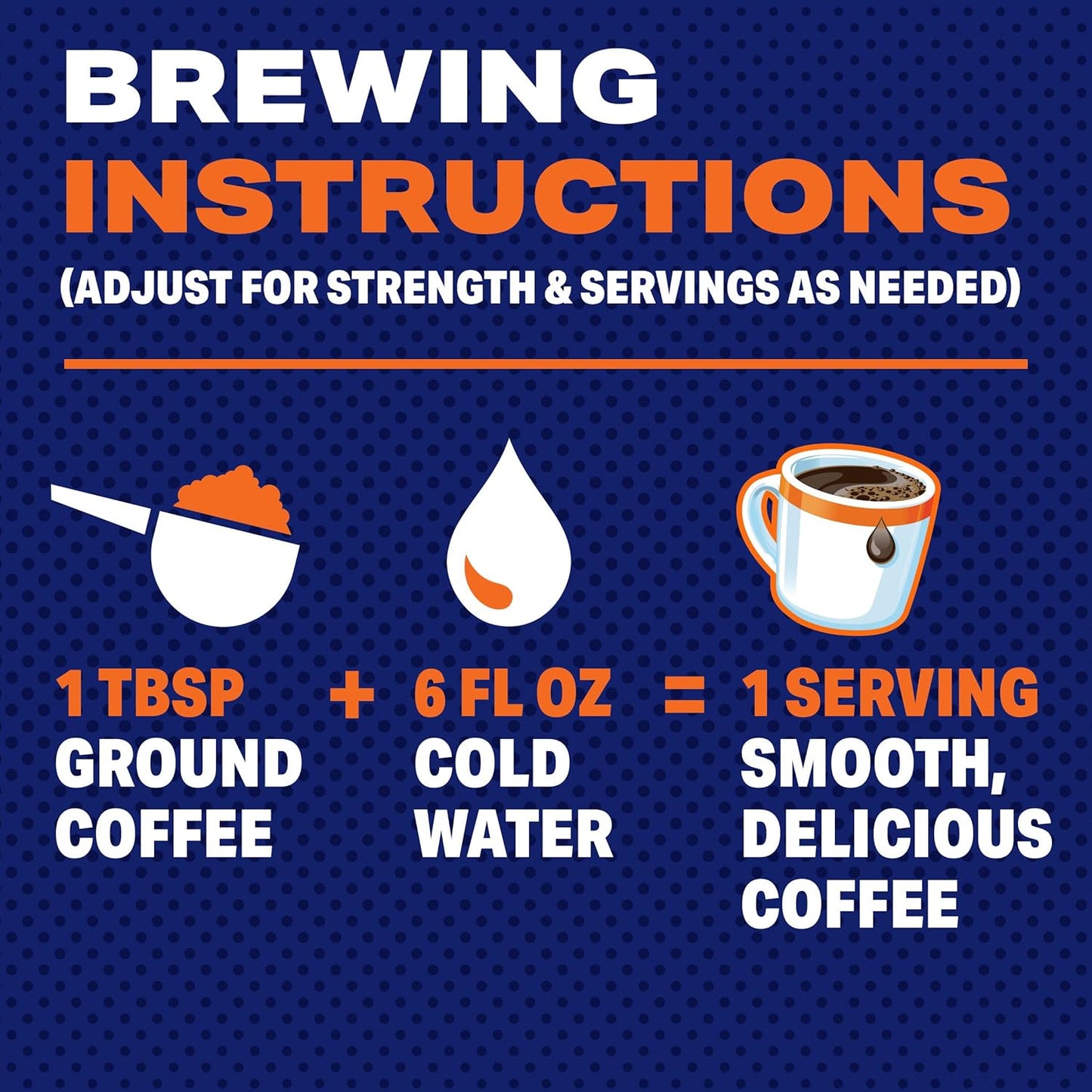 BREWING
INSTRUCTIONS
(ADJUST FOR STRENGTH & SERVINGS AS NEEDED)

1 TBSP GROUND COFFEE + 6 FL OZ COLD WATER = 1 SERVING SMOOTH, DELICIOUS COFFEE