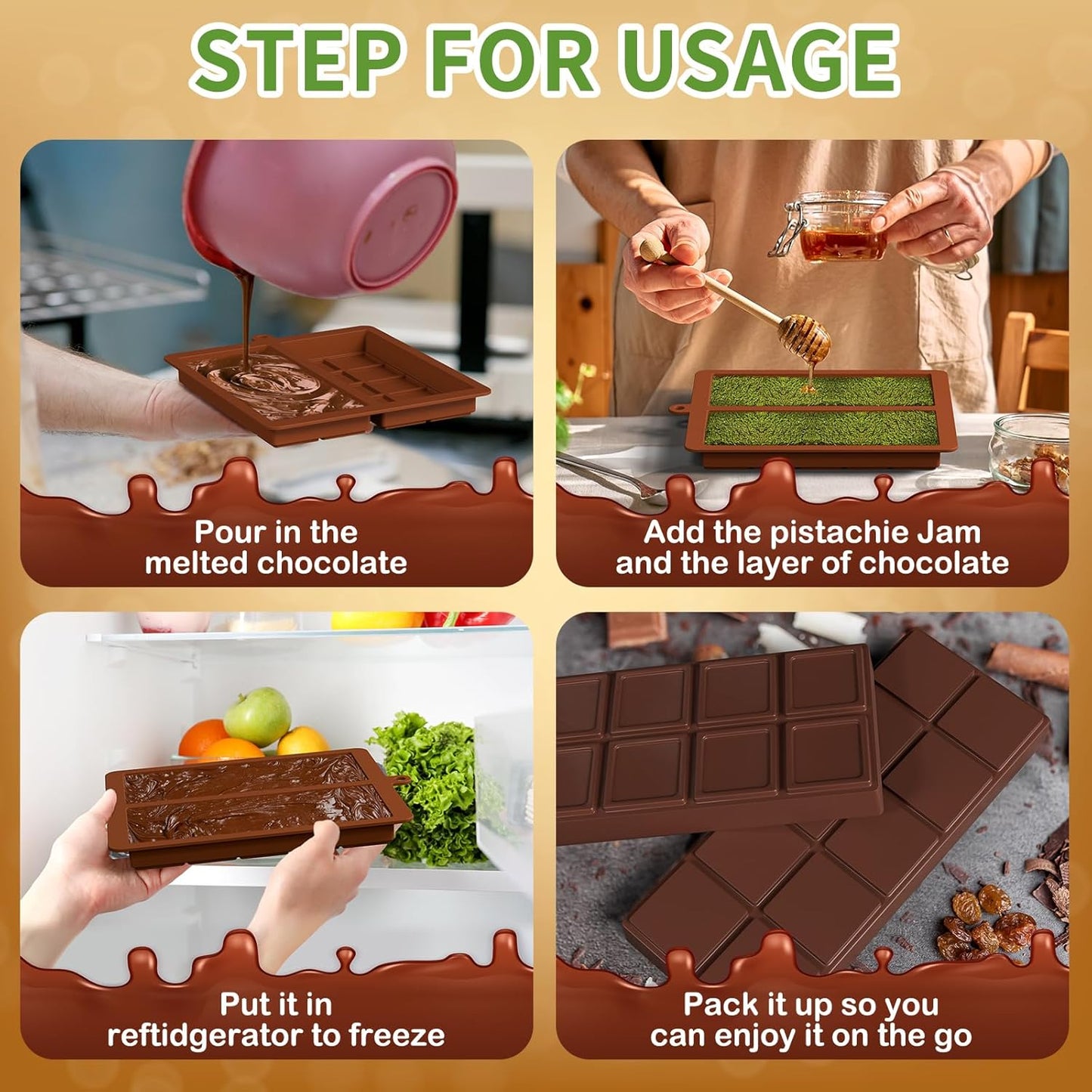 STEP FOR USAGE

Pour in the melted chocolate

Add the pistachie Jam and the layer of chocolate

Put it in reftidgerator to freeze

Pack it up so you can enjoy it on the go