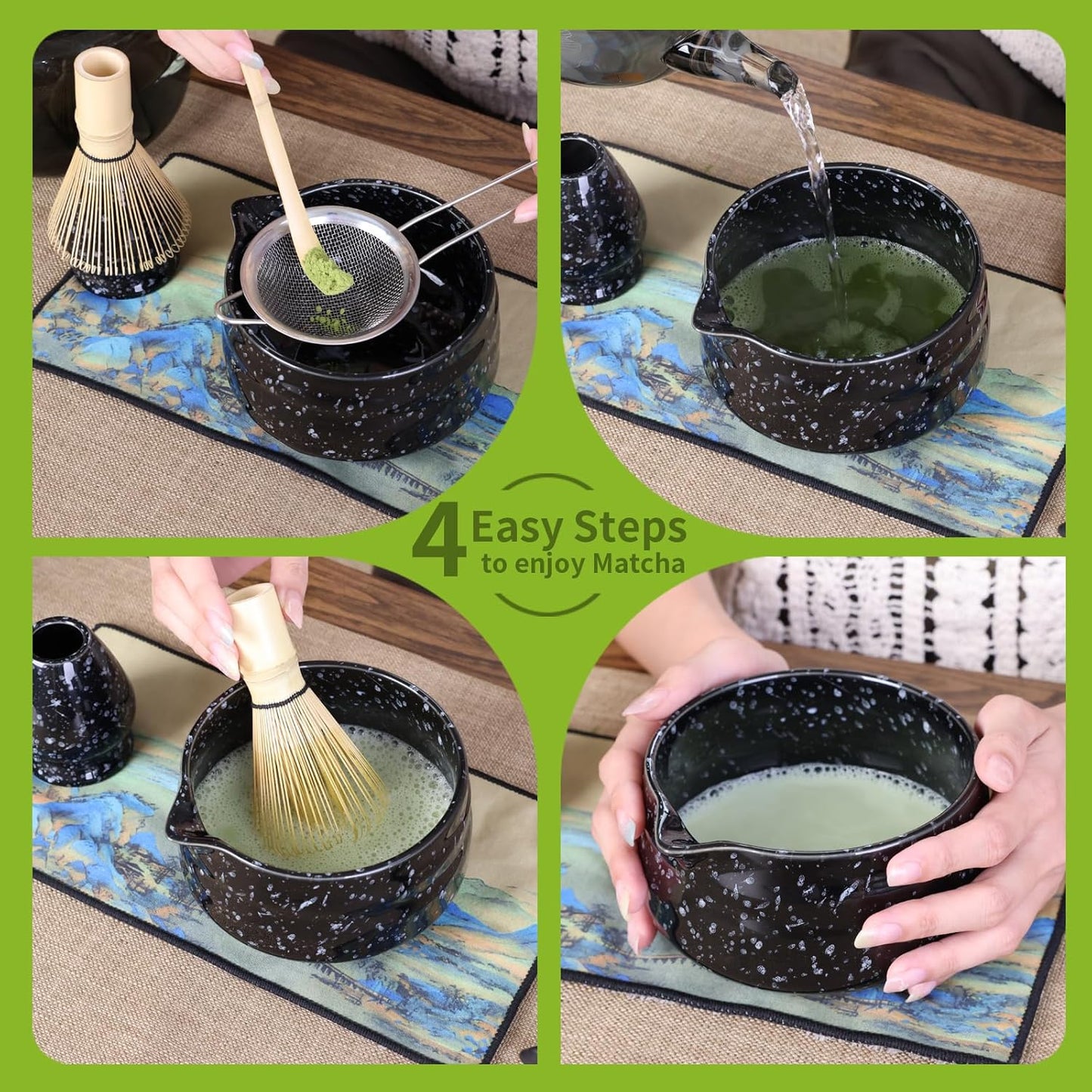 4 Easy Steps
to enjoy Matcha