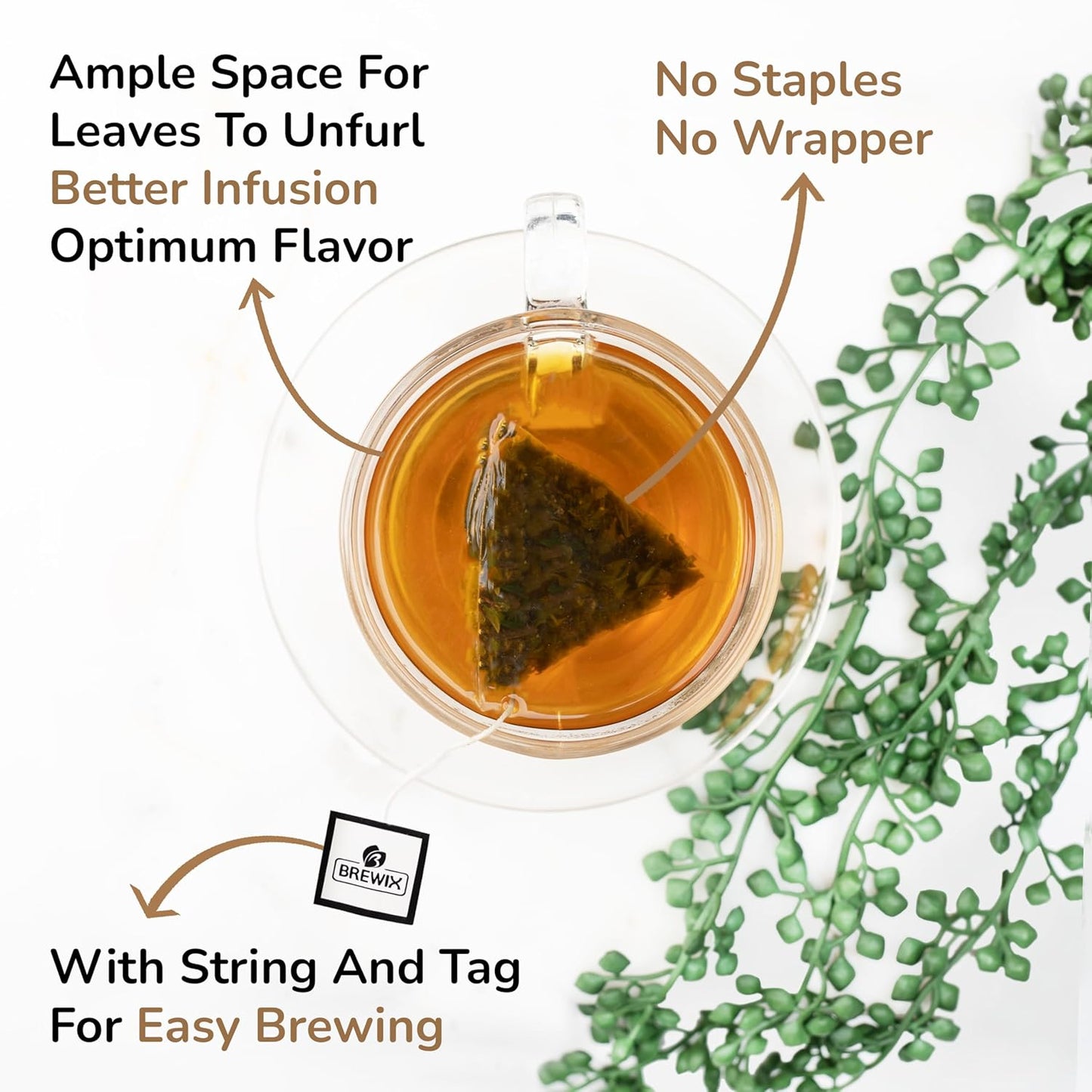 Ample Space For Leaves To Unfurl
Better Infusion
Optimum Flavor

No Staples
No Wrapper

BREWIX

With String And Tag For Easy Brewing