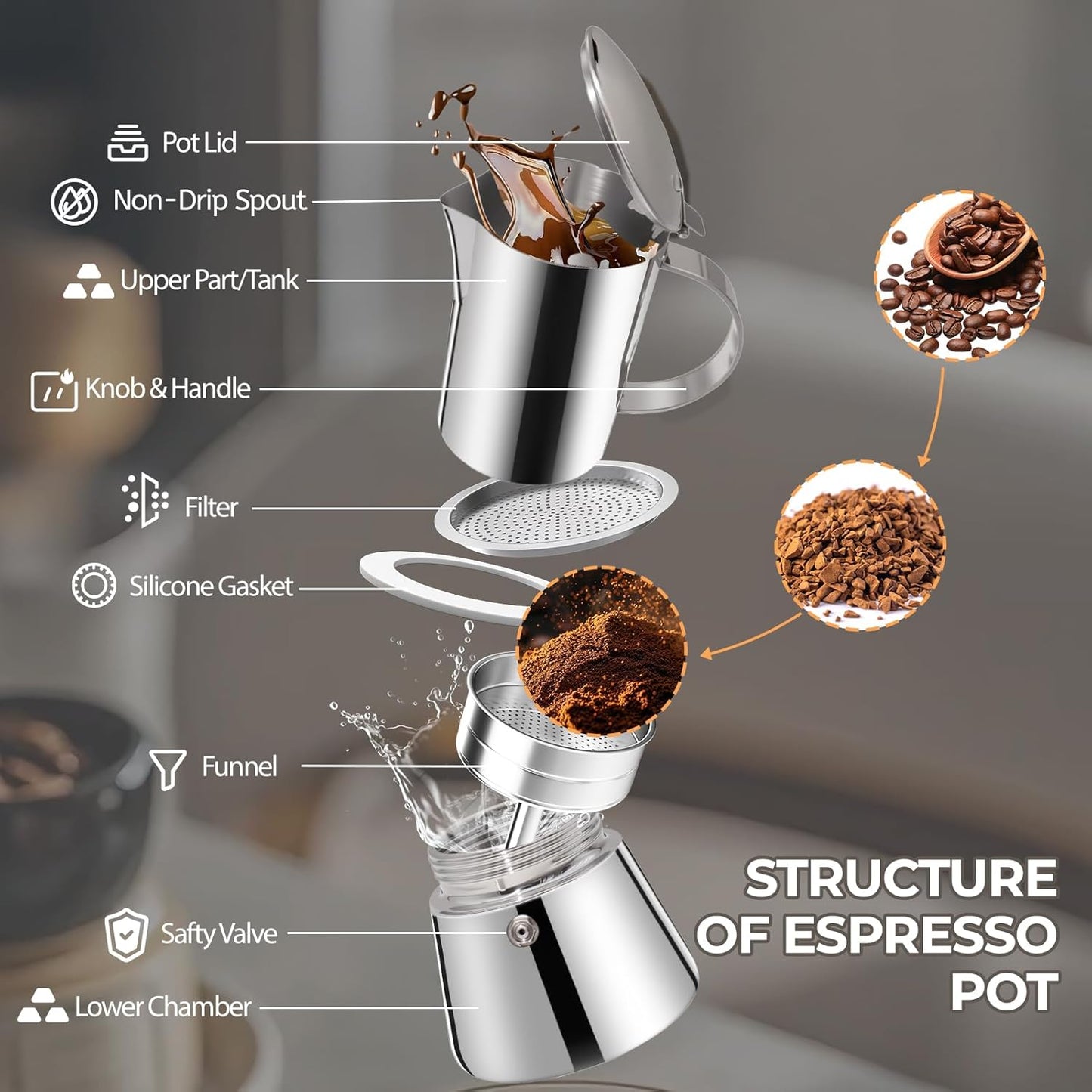 Pot Lid

Non-Drip Spout

Upper Part/Tank

Knob & Handle

Filter

Silicone Gasket

Funnel

Safty Valve

Lower Chamber

STRUCTURE OF ESPRESSO POT