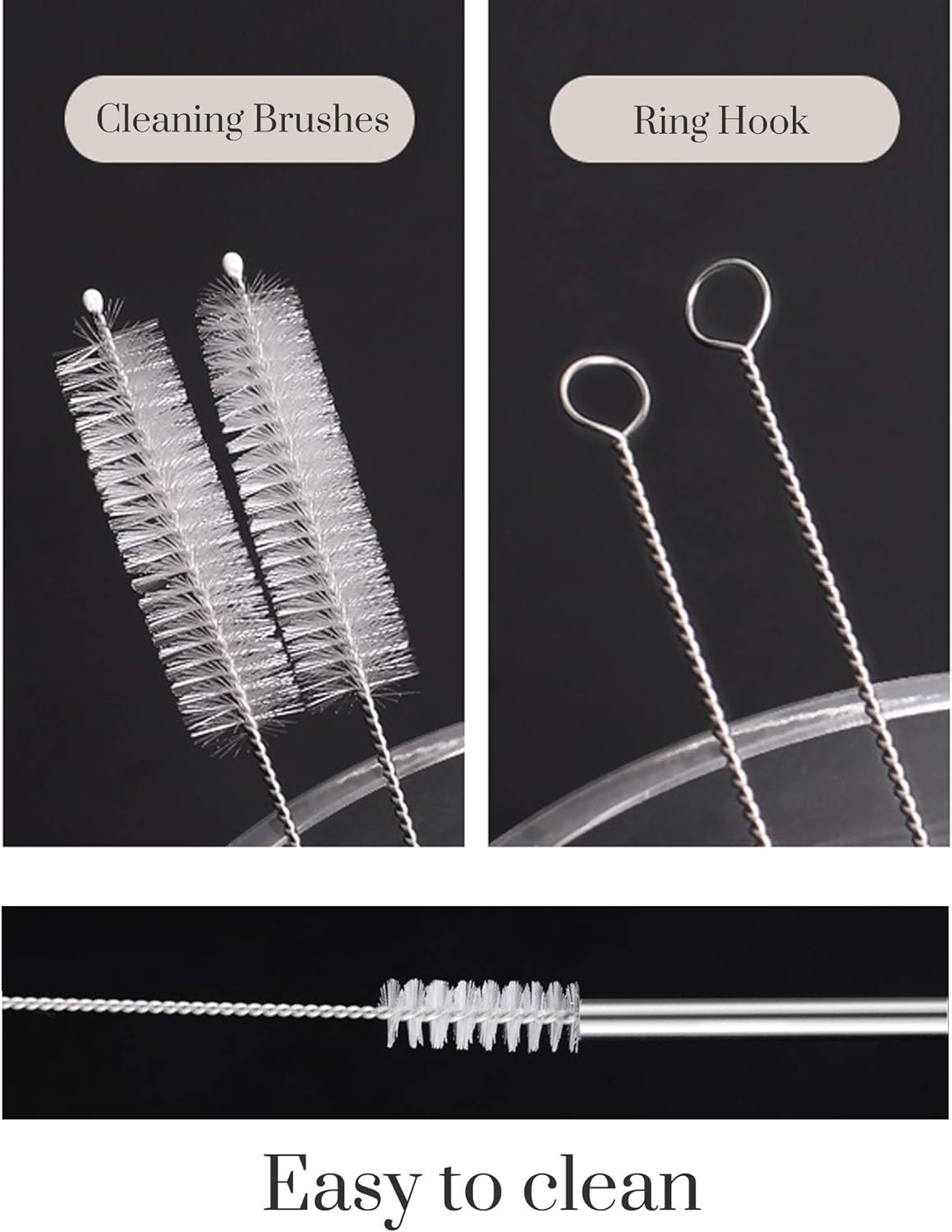 Cleaning Brushes

Ring Hook

Easy to clean