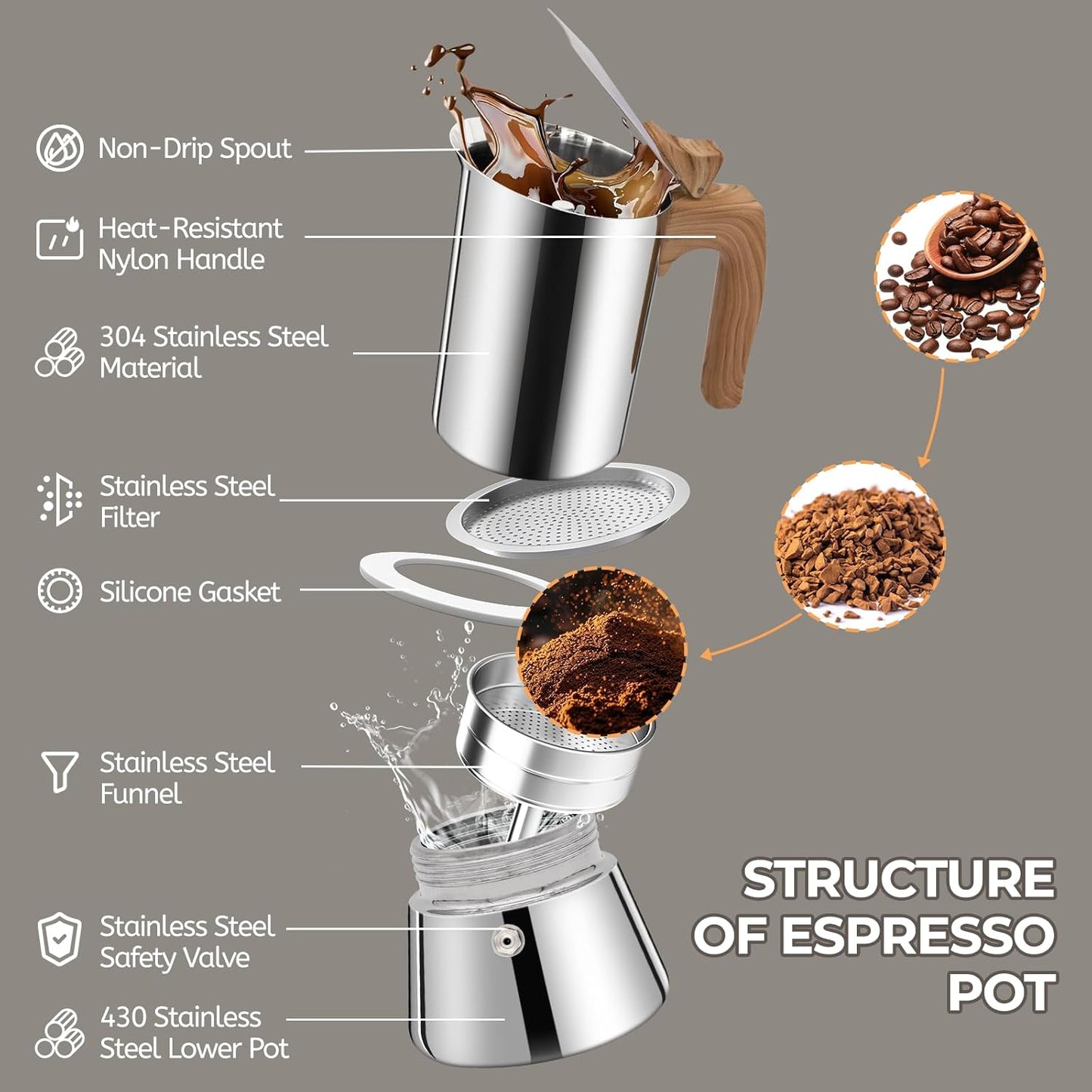 Non-Drip Spout

Heat-Resistant Nylon Handle

304 Stainless Steel Material

Stainless Steel Filter

Silicone Gasket

Stainless Steel Funnel

Stainless Steel Safety Valve

430 Stainless Steel Lower Pot

STRUCTURE OF ESPRESSO POT