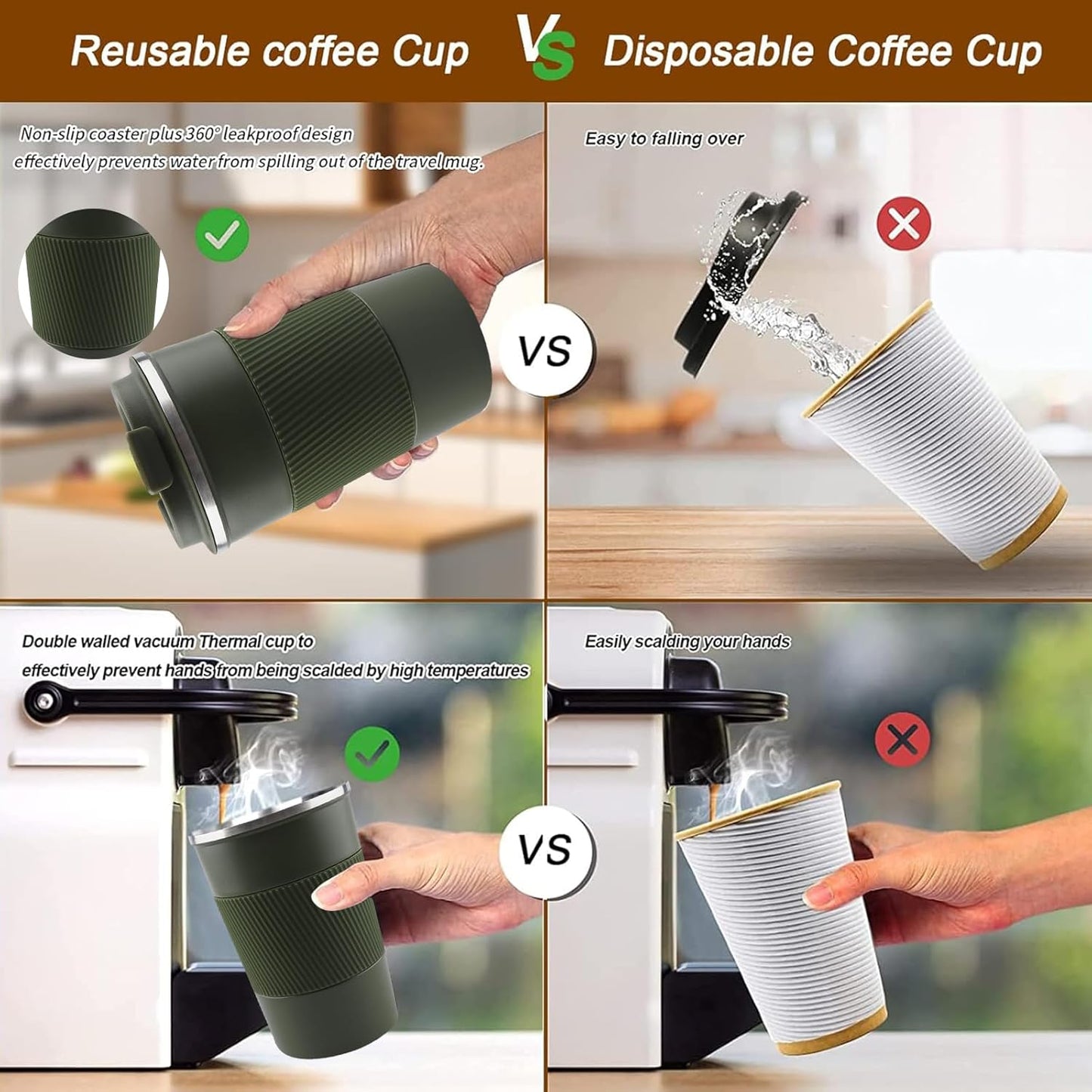 Reusable coffee Cup VS Disposable Coffee Cup

Non-slip coaster plus 360° leakproof design effectively prevents water from spilling out of the travel mug.

VS

Easy to falling over

Double walled vacuum Thermal cup to effectively prevent hands from being scalded by high temperatures

VS

Easily scalding your hands