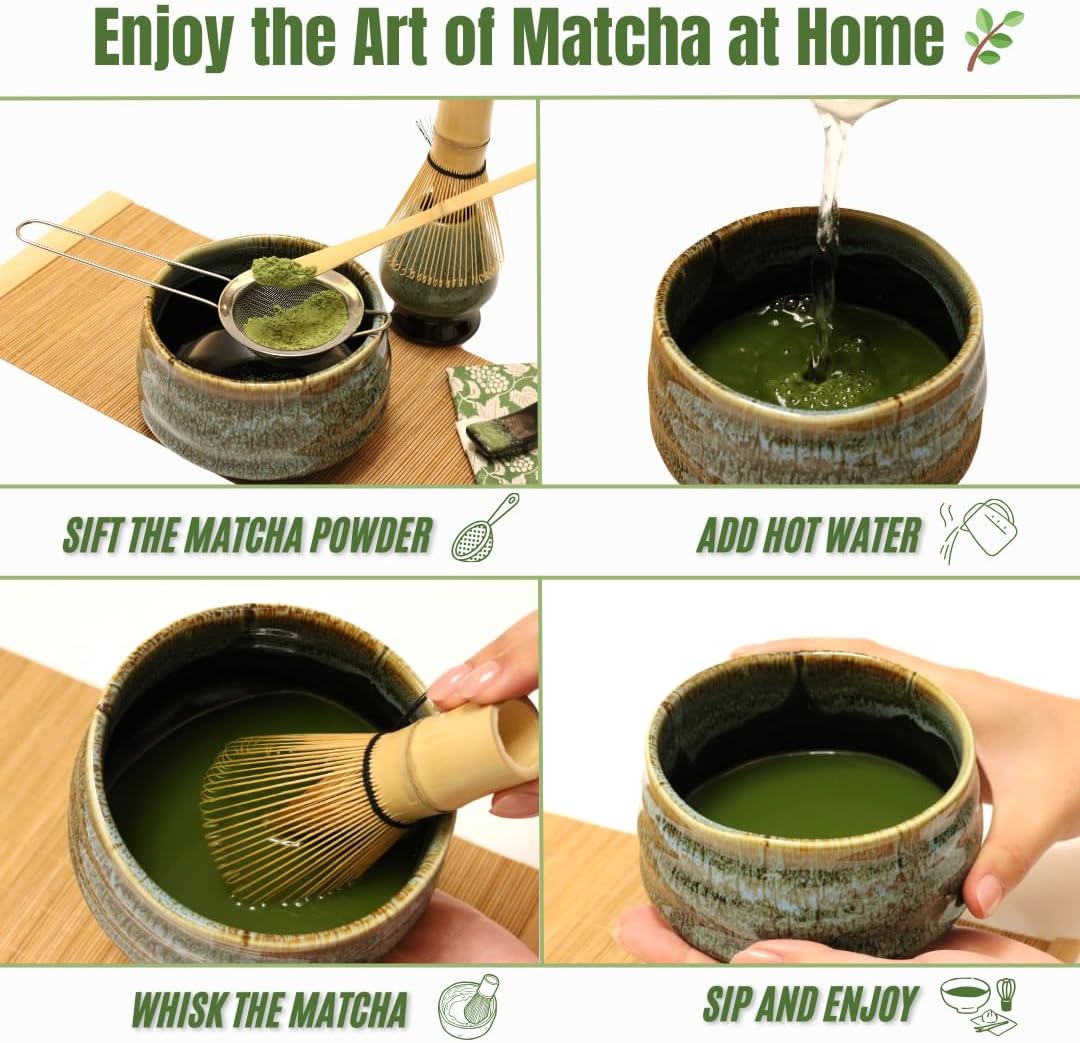 Enjoy the Art of Matcha at Home

SIFT THE MATCHA POWDER

ADD HOT WATER

WHISK THE MATCHA

SIP AND ENJOY