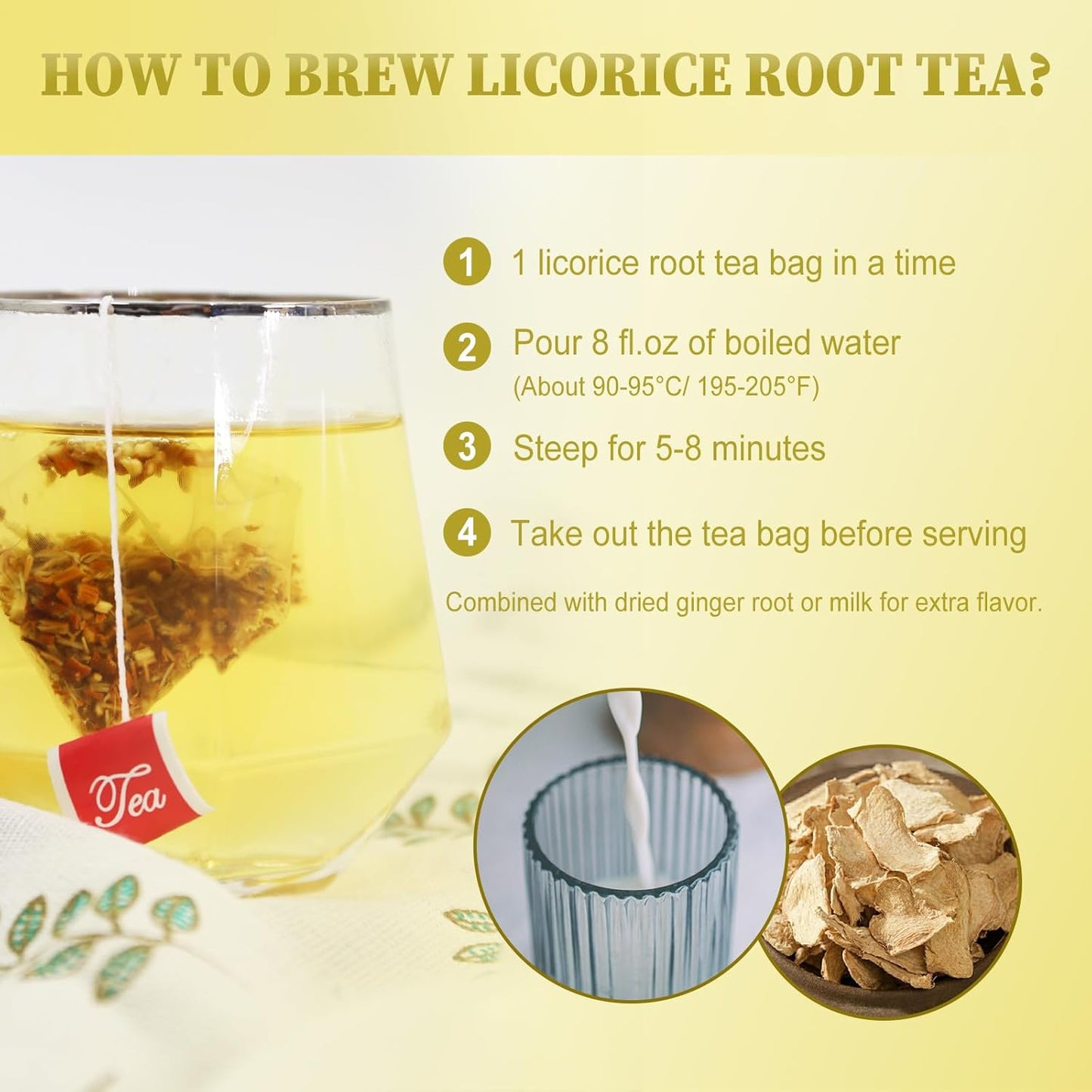 HOW TO BREW LICORICE ROOT TEA?

1 1 licorice root tea bag in a time

2 Pour 8 fl.oz of boiled water
(About 90-95°C/ 195-205°F)

3 Steep for 5-8 minutes

4 Take out the tea bag before serving

Combined with dried ginger root or milk for extra flavor.

Tea