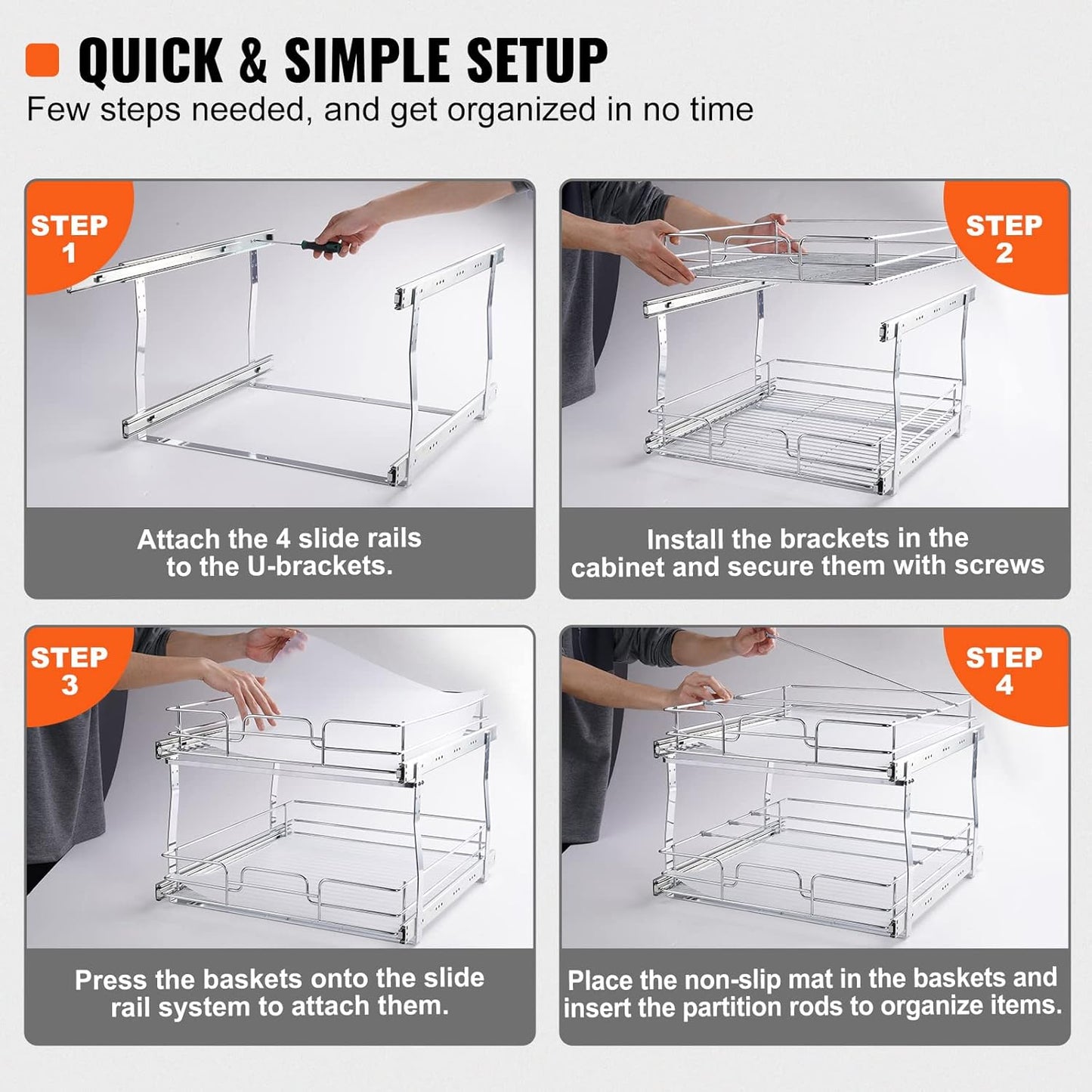 QUICK & SIMPLE SETUP

Few steps needed, and get organized in no time

STEP 1

Attach the 4 slide rails to the U-brackets.

STEP 2

Install the brackets in the cabinet and secure them with screws

STEP 3

Press the baskets onto the slide rail system to attach them.

STEP 4

Place the non-slip mat in the baskets and insert the partition rods to organize items.