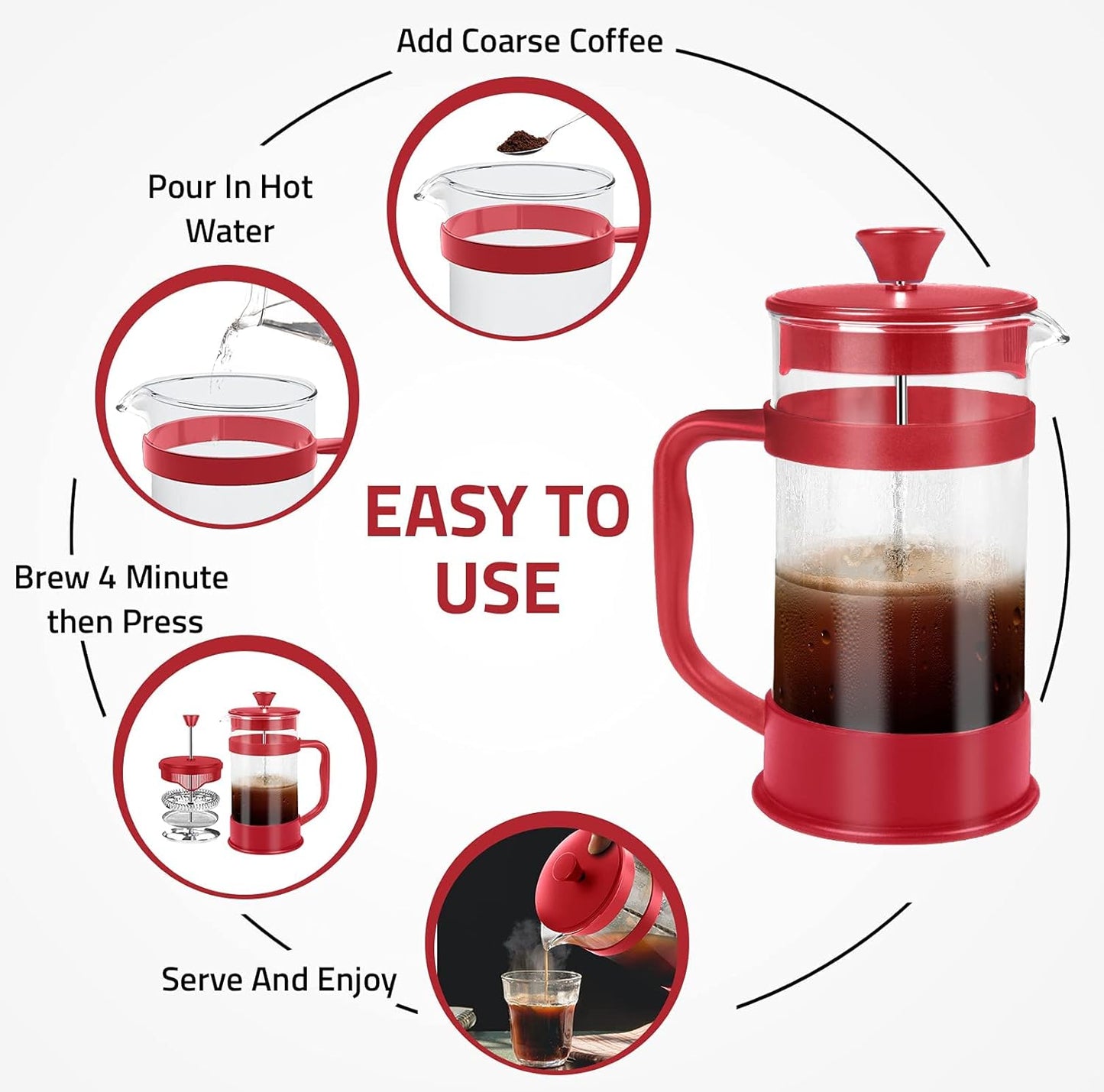 Add Coarse Coffee

Pour In Hot Water

EASY TO USE

Brew 4 Minute then Press

Serve And Enjoy