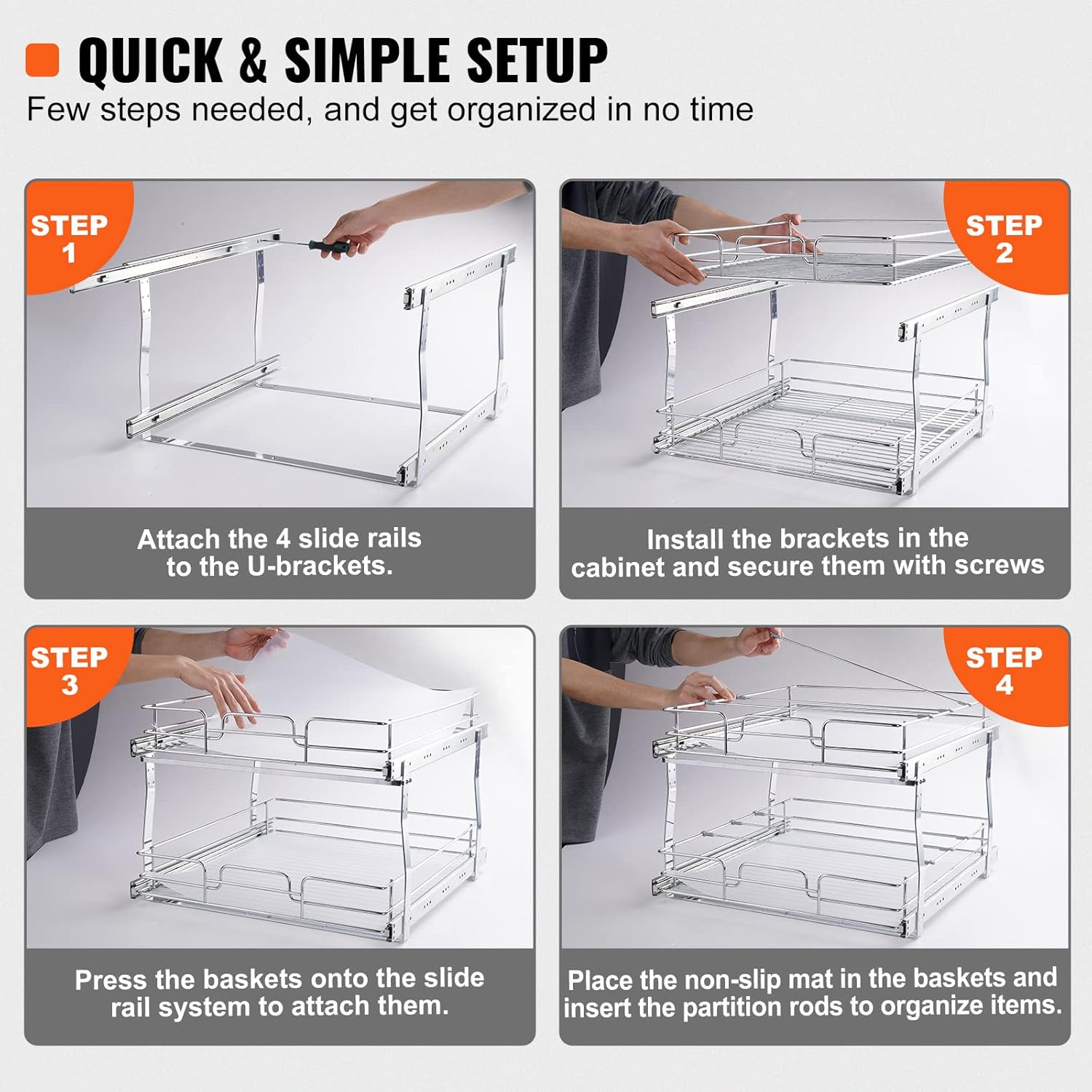 QUICK & SIMPLE SETUP

Few steps needed, and get organized in no time

STEP 1

Attach the 4 slide rails to the U-brackets.

STEP 2

Install the brackets in the cabinet and secure them with screws

STEP 3

Press the baskets onto the slide rail system to attach them.

STEP 4

Place the non-slip mat in the baskets and insert the partition rods to organize items.