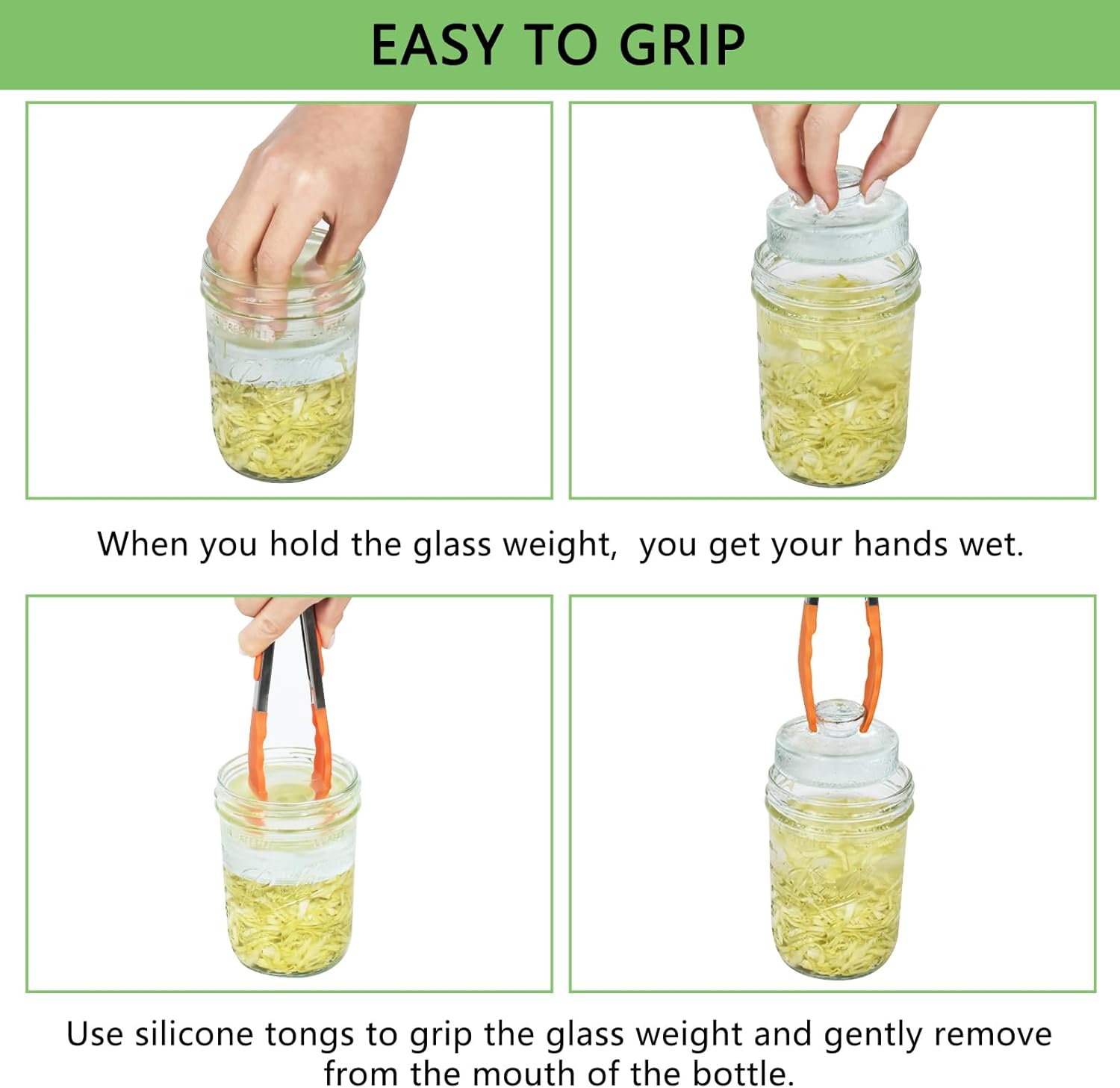 EASY TO GRIP

When you hold the glass weight,  you get your hands wet.

Use silicone tongs to grip the glass weight and gently remove from the mouth of the bottle.