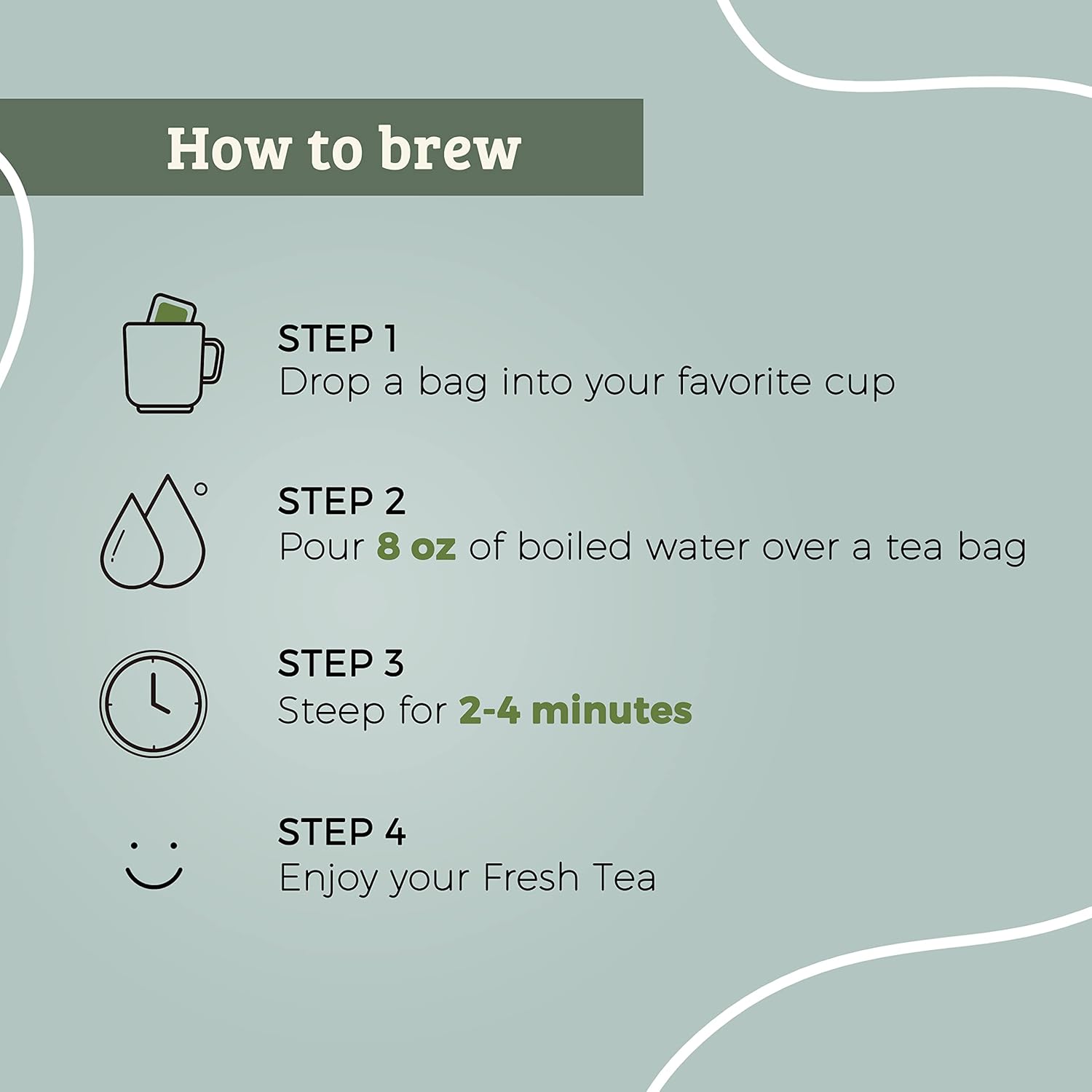 How to brew

STEP 1
Drop a bag into your favorite cup

STEP 2
Pour 8 oz of boiled water over a tea bag

STEP 3
Steep for 2-4 minutes

STEP 4
Enjoy your Fresh Tea