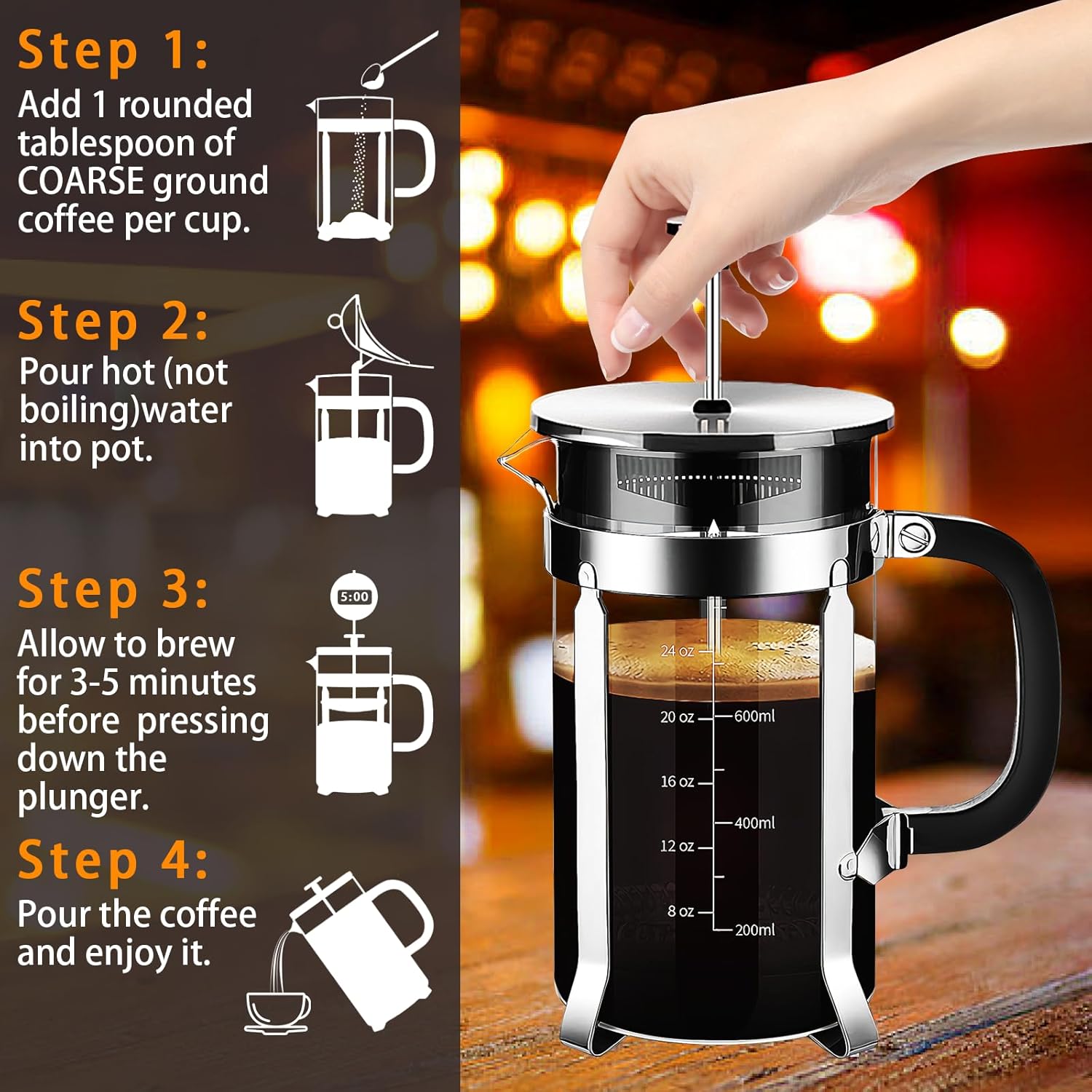 Step 1:
Add 1 rounded tablespoon of COARSE ground coffee per cup.

Step 2:
Pour hot (not boiling)water into pot.

Step 3:
5:00
Allow to brew for 3-5 minutes before pressing down the plunger.

Step 4:
Pour the coffee and enjoy it.

24 oz
20 oz
600ml
16 oz
400ml
12 oz
8 oz
200ml