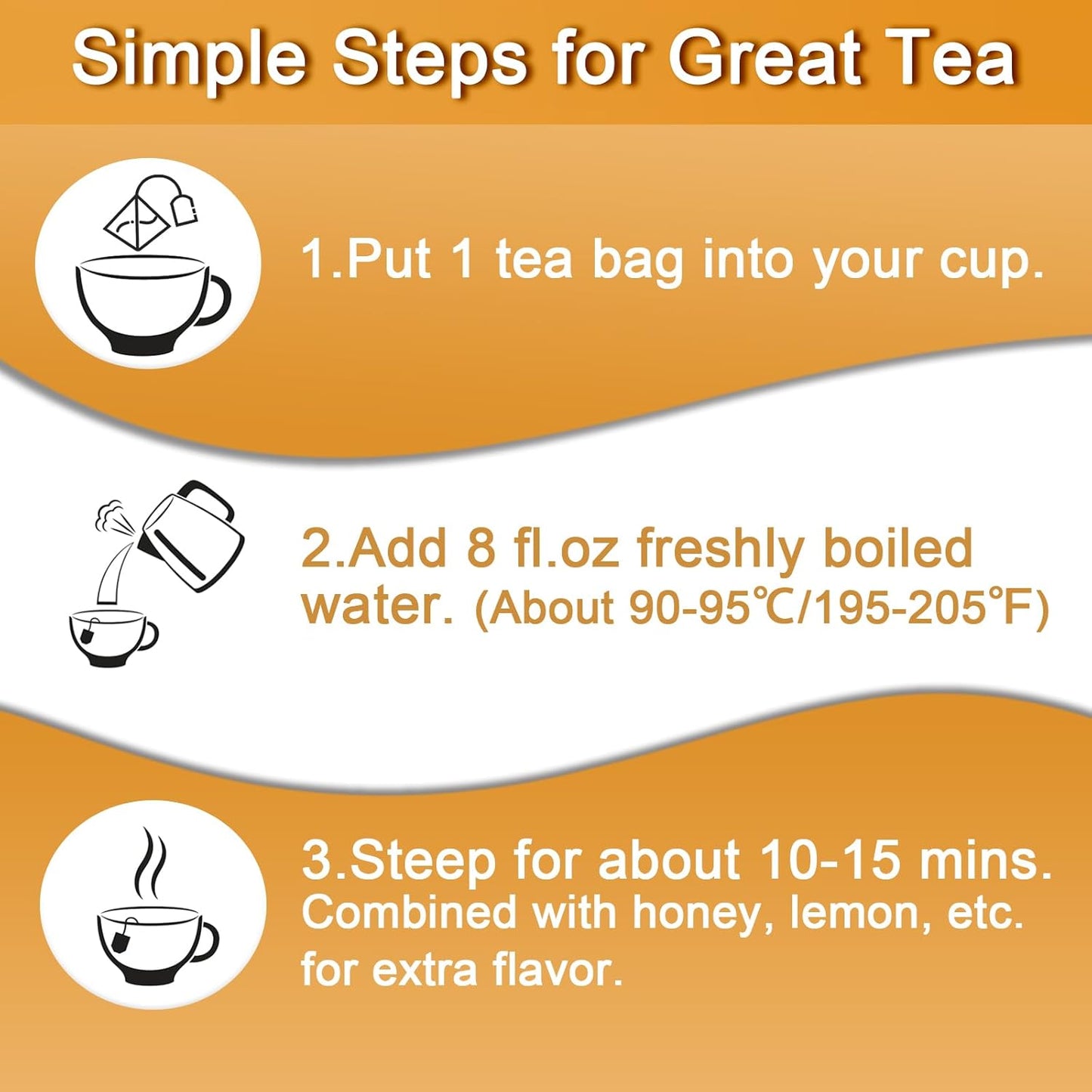 Simple Steps for Great Tea

1.Put 1 tea bag into your cup.

2.Add 8 fl.oz freshly boiled water. (About 90-95℃/195-205℉)

3.Steep for about 10-15 mins. Combined with honey, lemon, etc. for extra flavor.