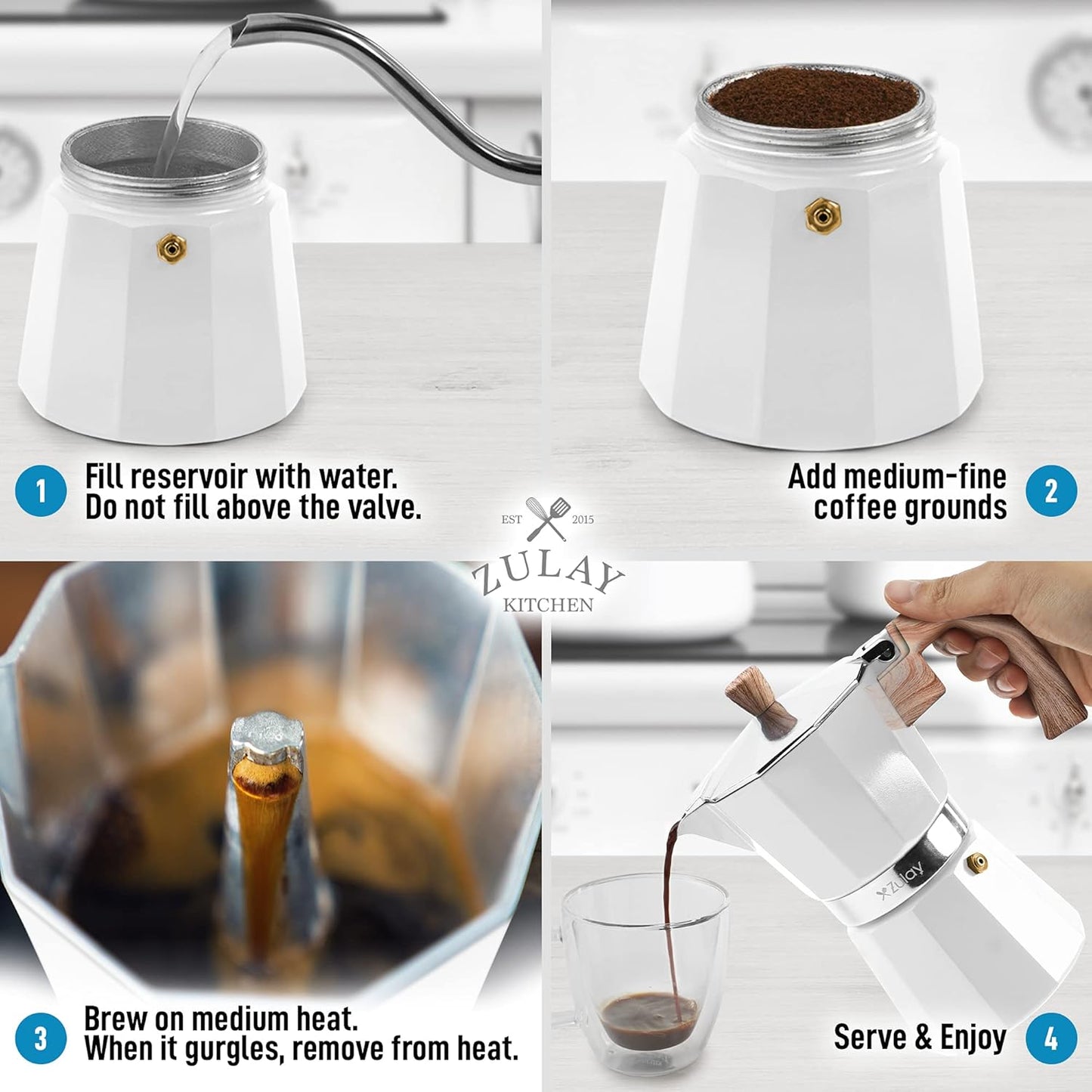 1 Fill reservoir with water. Do not fill above the valve.

Add medium-fine coffee grounds 2

EST 2015
ZULAY
KITCHEN

3 Brew on medium heat. When it gurgles, remove from heat.

Zulay

Serve & Enjoy 4