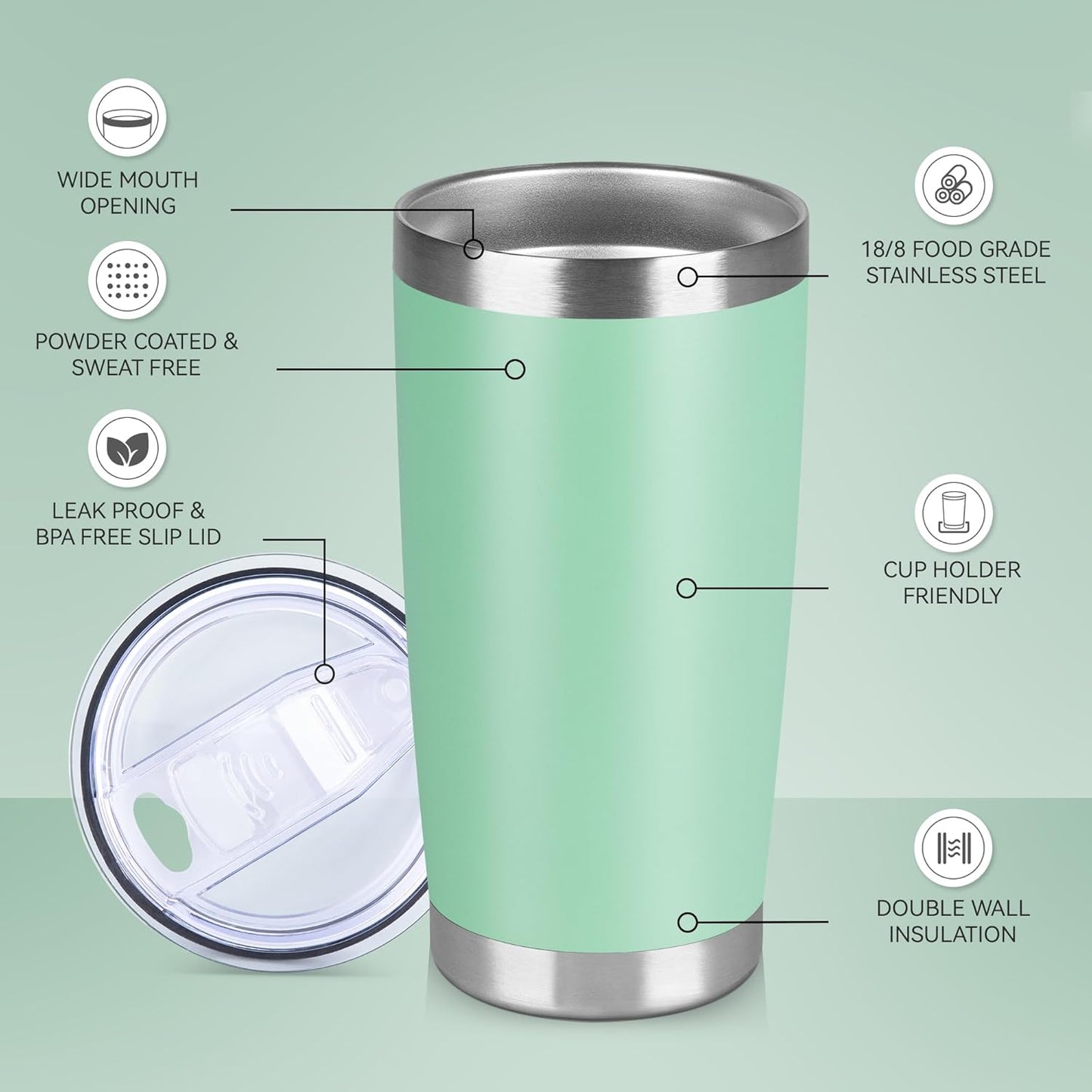 WIDE MOUTH OPENING

POWDER COATED & SWEAT FREE

LEAK PROOF & BPA FREE SLIP LID

18/8 FOOD GRADE STAINLESS STEEL

CUP HOLDER FRIENDLY

DOUBLE WALL INSULATION