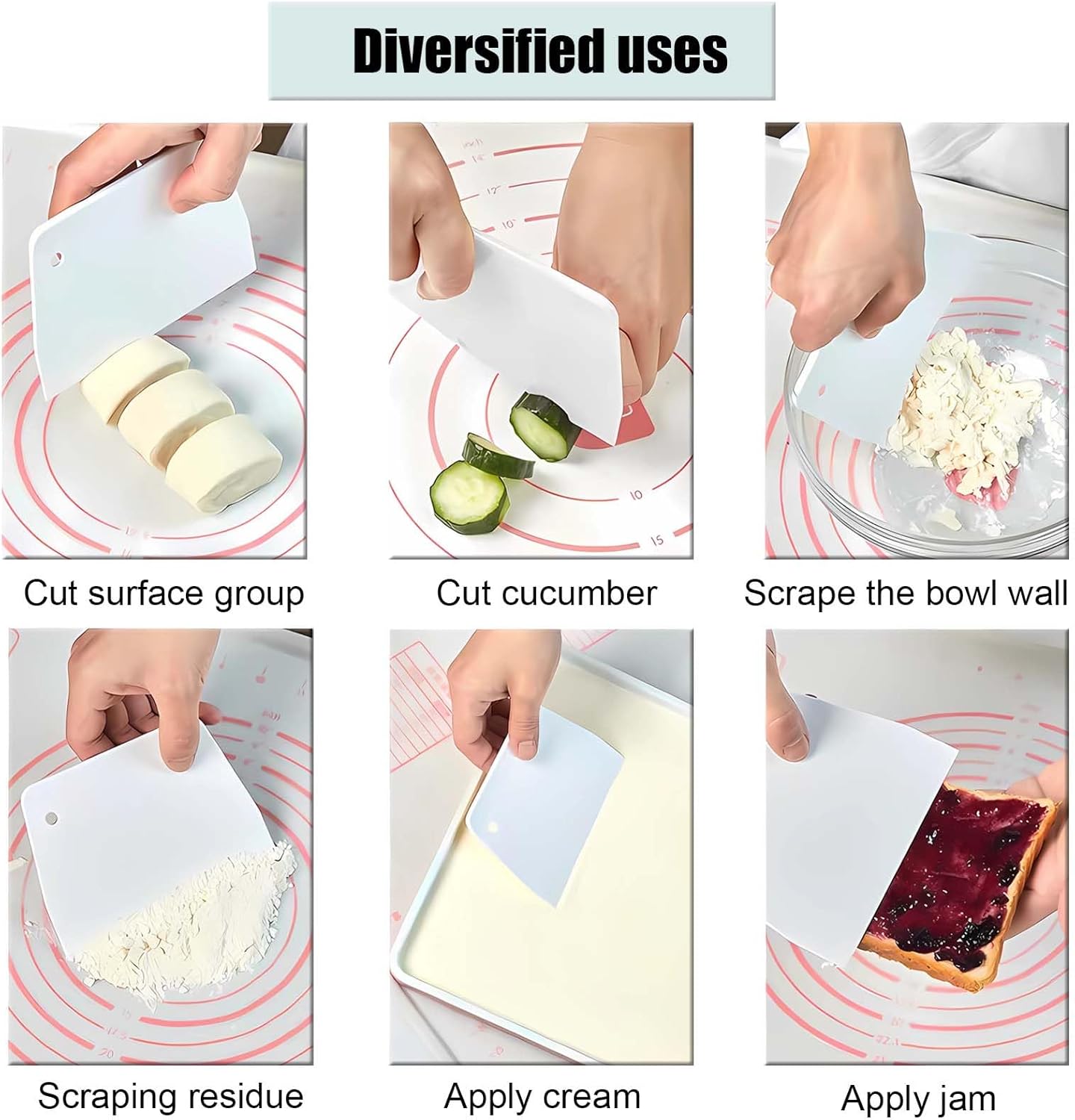 Diversified uses

Cut surface group

Cut cucumber

Scrape the bowl wall

Scraping residue

Apply cream

Apply jam