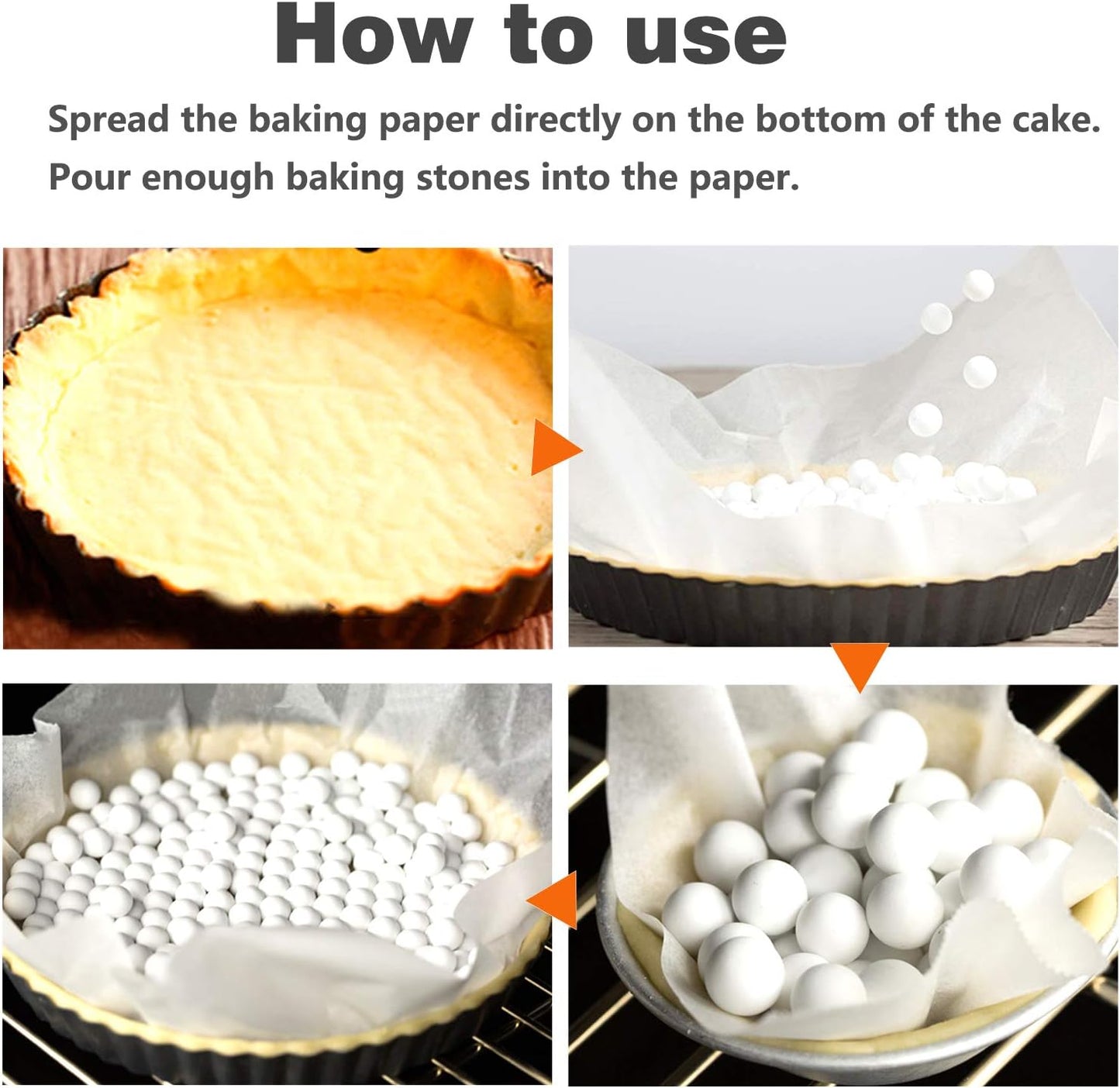 How to use

Spread the baking paper directly on the bottom of the cake.

Pour enough baking stones into the paper.