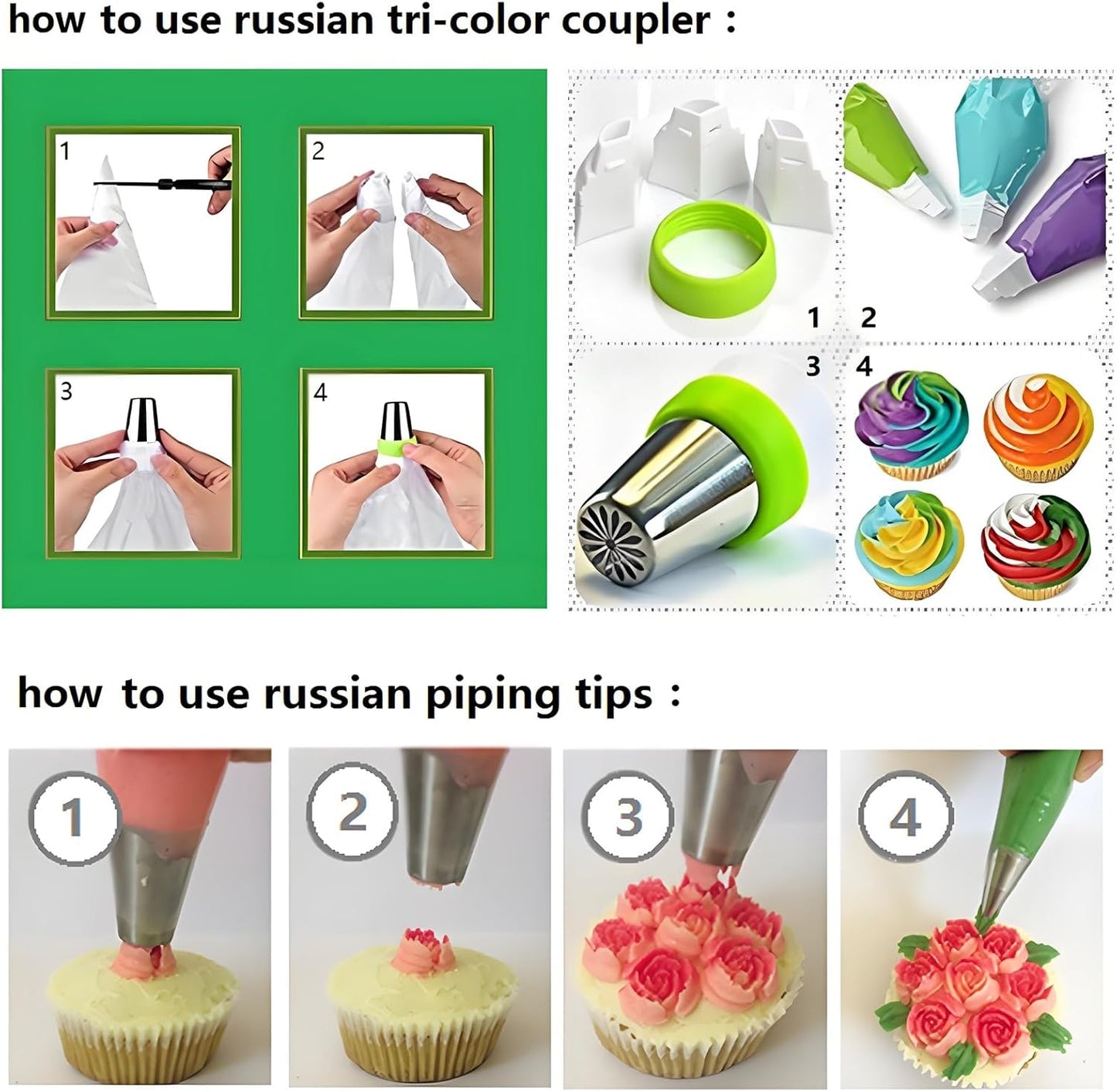 how to use russian tri-color coupler :

1

2

3

4

1 2

3 4

how to use russian piping tips :

1

2

3

4