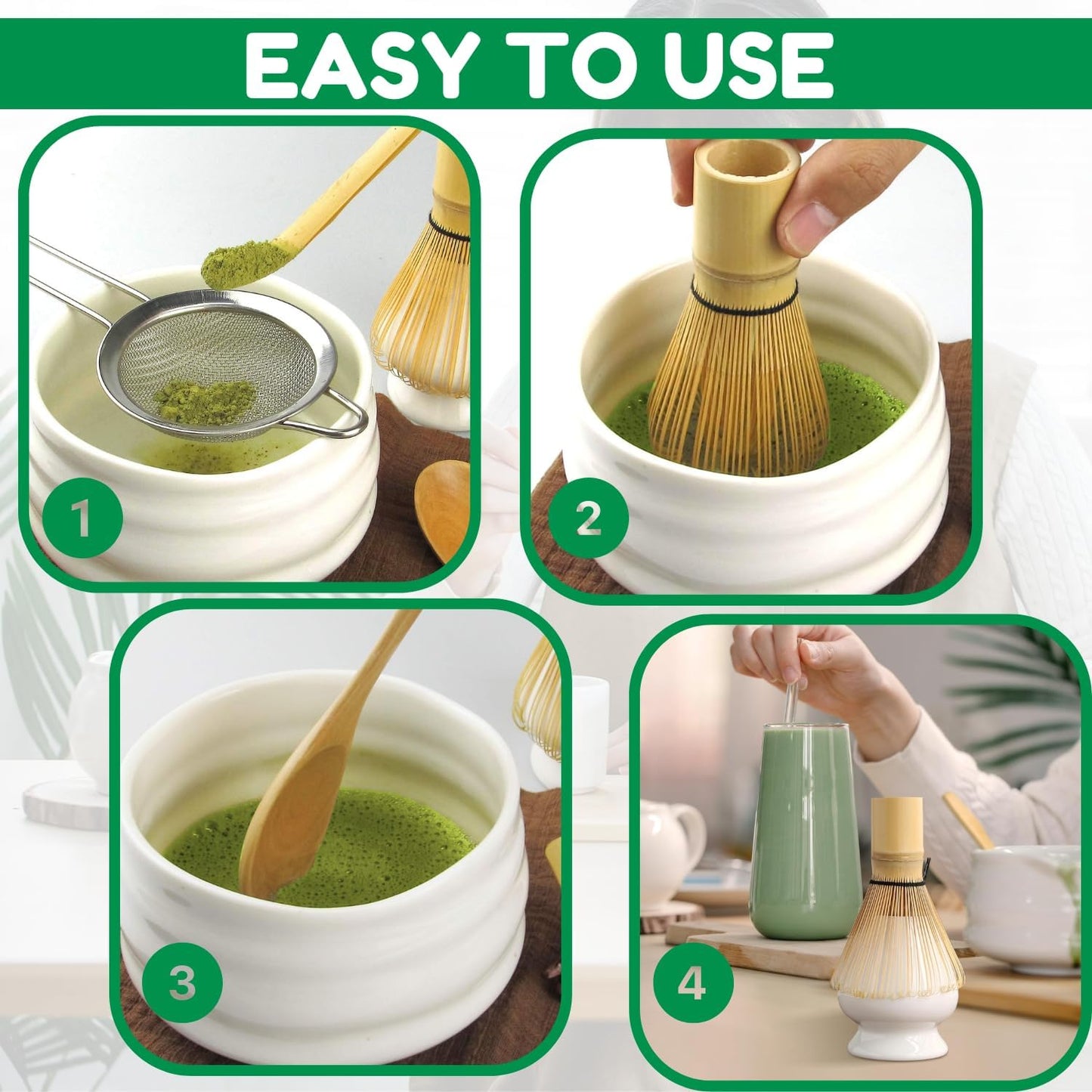 EASY TO USE

1

2

3

4