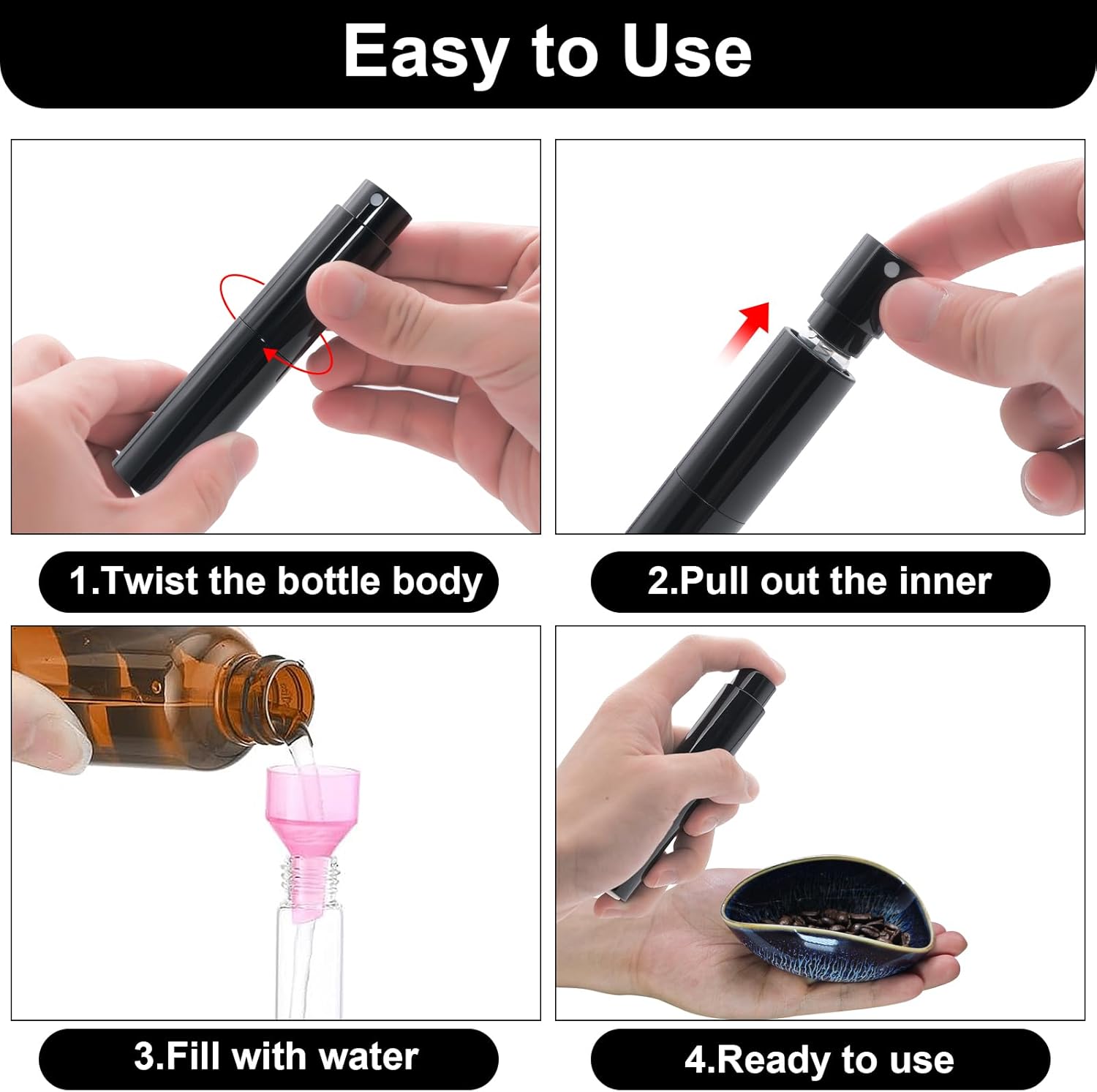 Easy to Use

1.Twist the bottle body

2.Pull out the inner

3.Fill with water

4.Ready to use