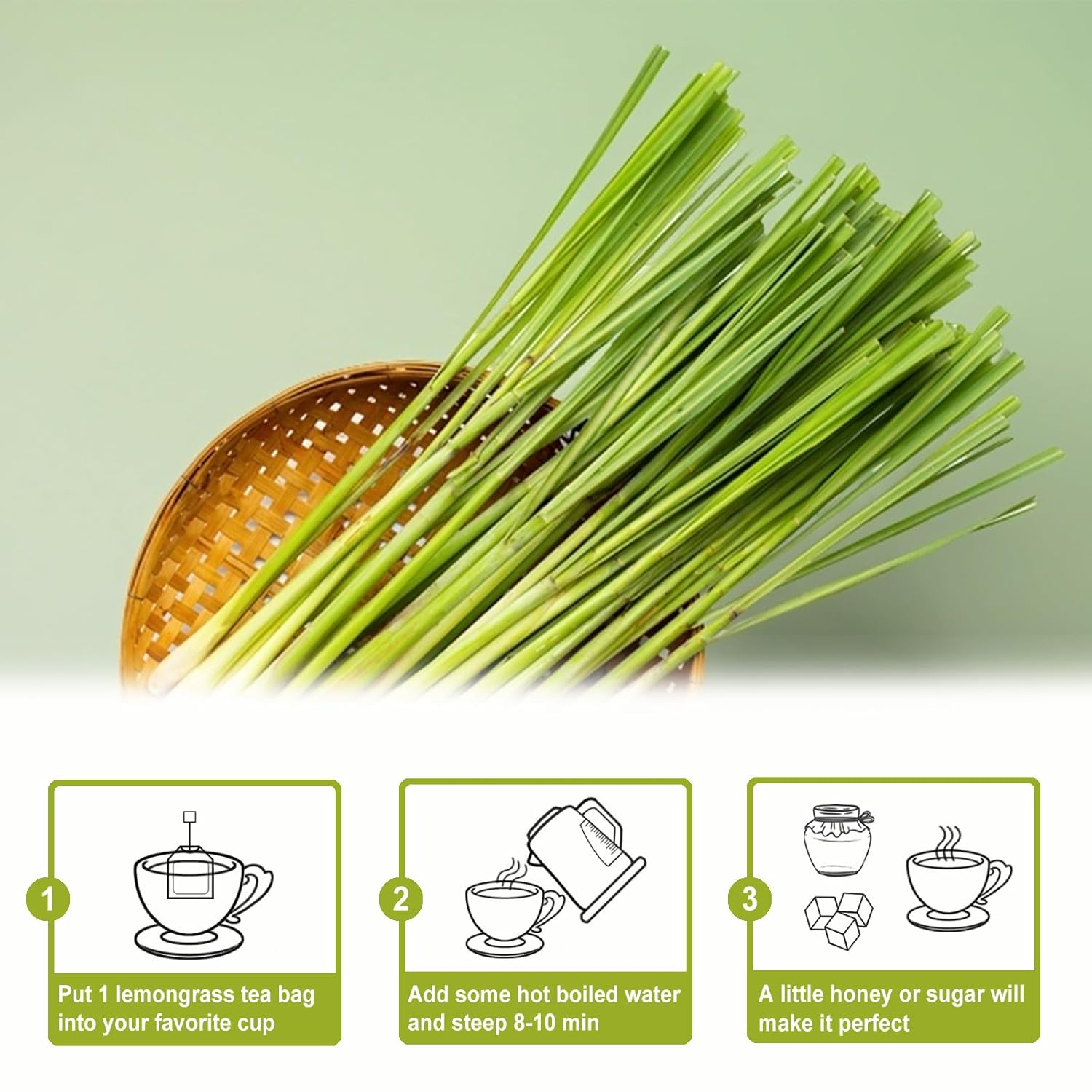 1

Put 1 lemongrass tea bag into your favorite cup

2

Add some hot boiled water and steep 8-10 min

3

A little honey or sugar will make it perfect