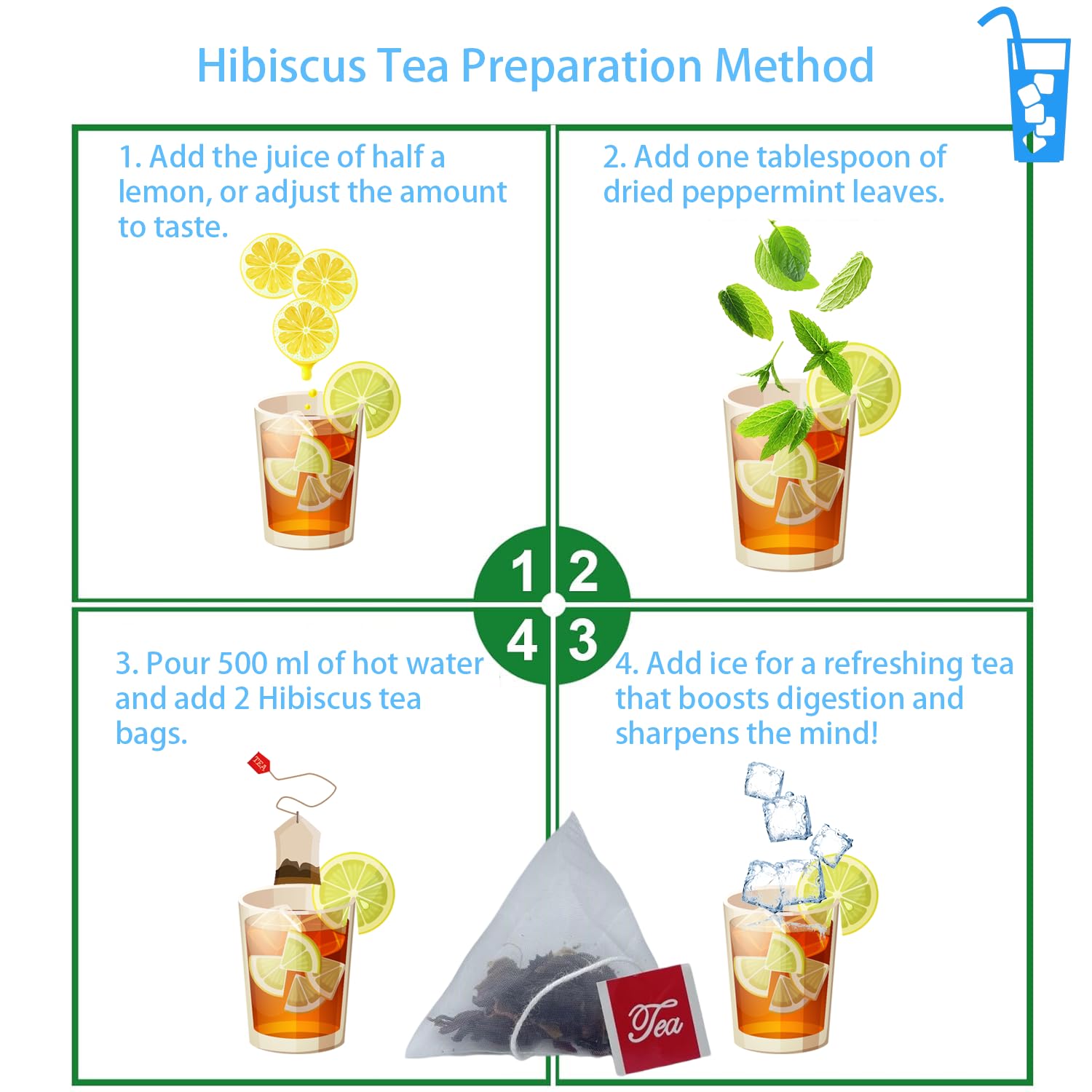 Hibiscus Tea Preparation Method

1. Add the juice of half a lemon, or adjust the amount to taste.

2. Add one tablespoon of dried peppermint leaves.

1 2
4 3

3. Pour 500 ml of hot water and add 2 Hibiscus tea bags.

TEA

4. Add ice for a refreshing tea that boosts digestion and sharpens the mind!

Tea