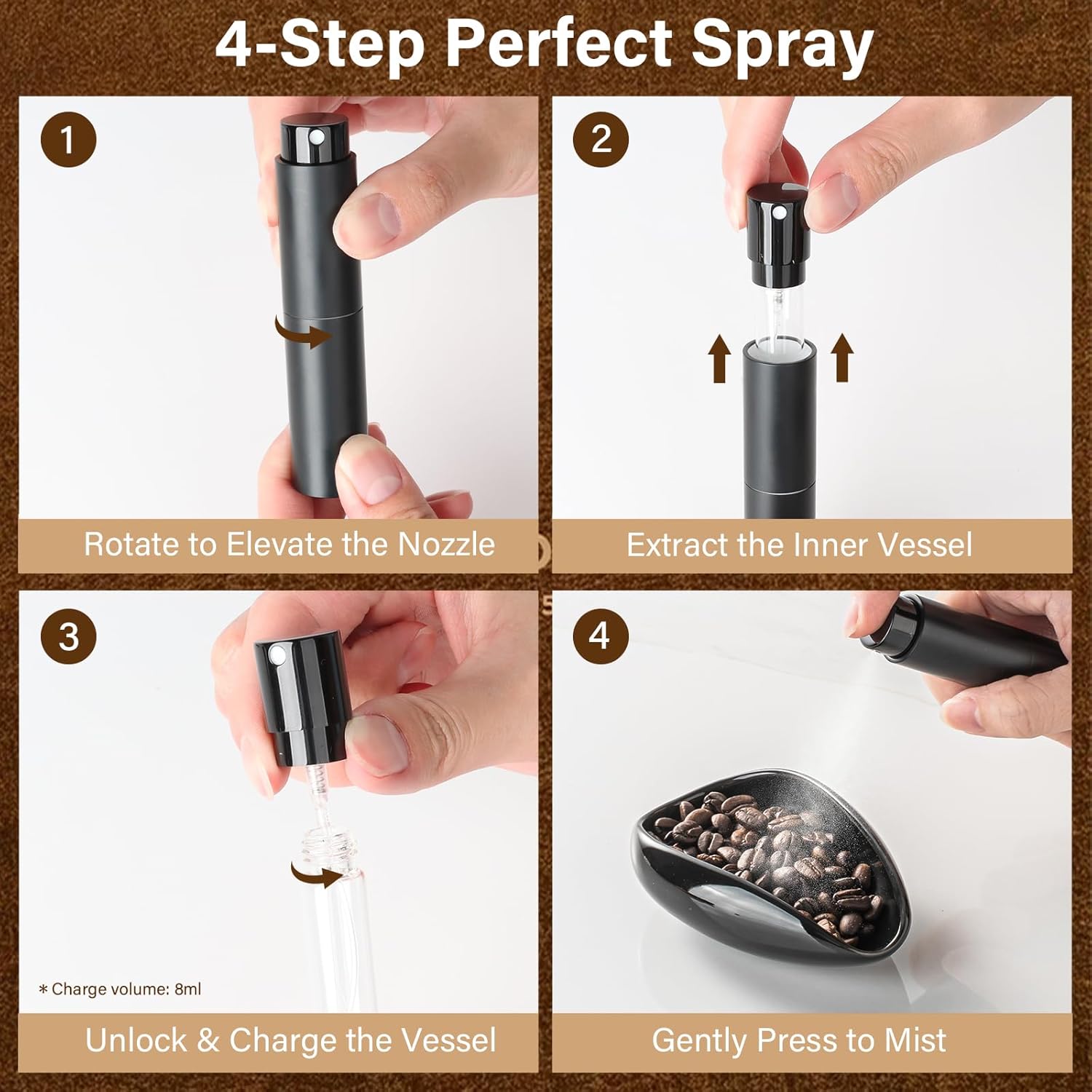 4-Step Perfect Spray

1

Rotate to Elevate the Nozzle

2

Extract the Inner Vessel

3

* Charge volume: 8ml

Unlock & Charge the Vessel

4

Gently Press to Mist