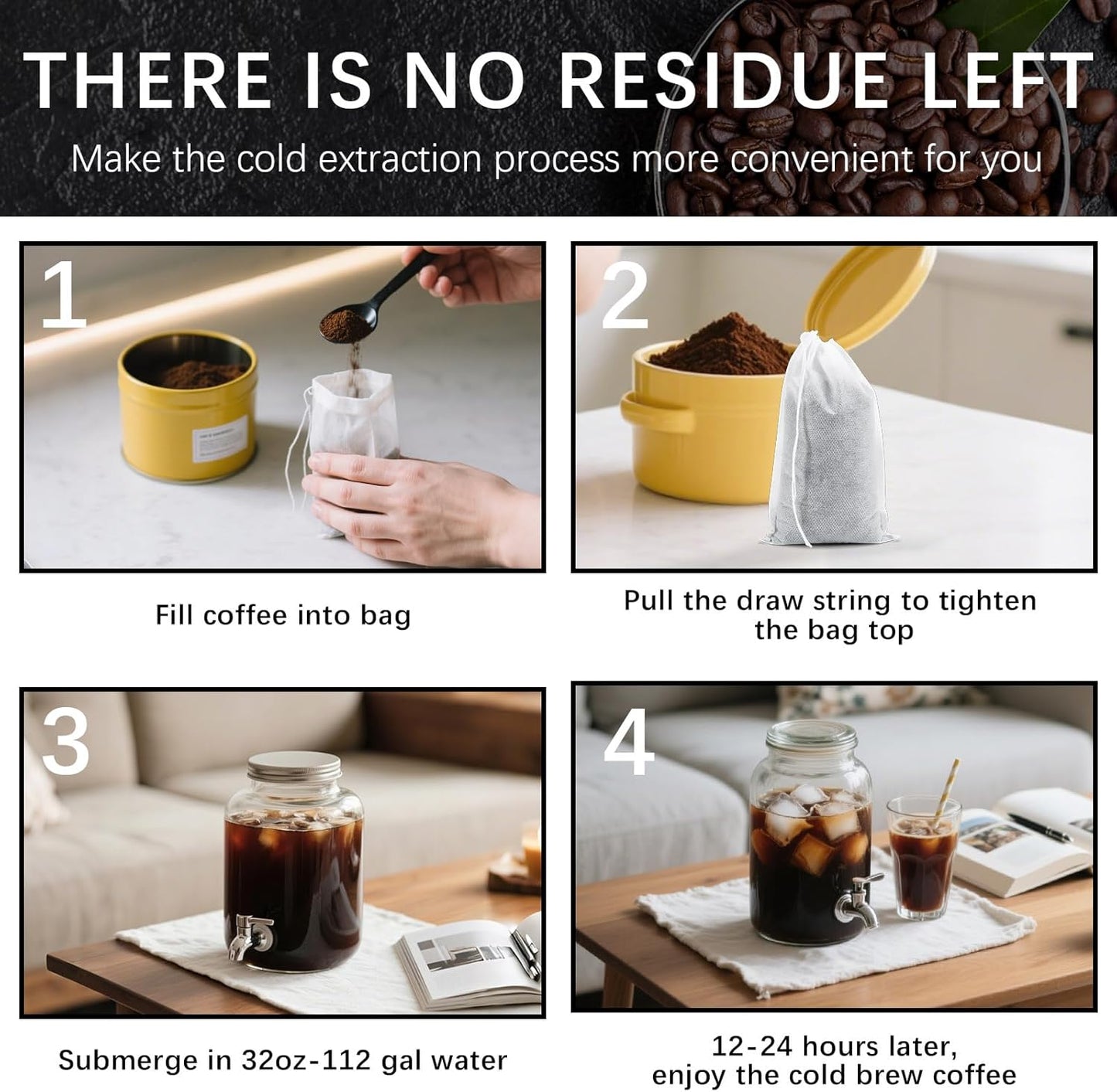 THERE IS NO RESIDUE LEFT

Make the cold extraction process more convenient for you

1

Fill coffee into bag

2

Pull the draw string to tighten the bag top

3

Submerge in 32oz-112 gal water

4

12-24 hours later, enjoy the cold brew coffee