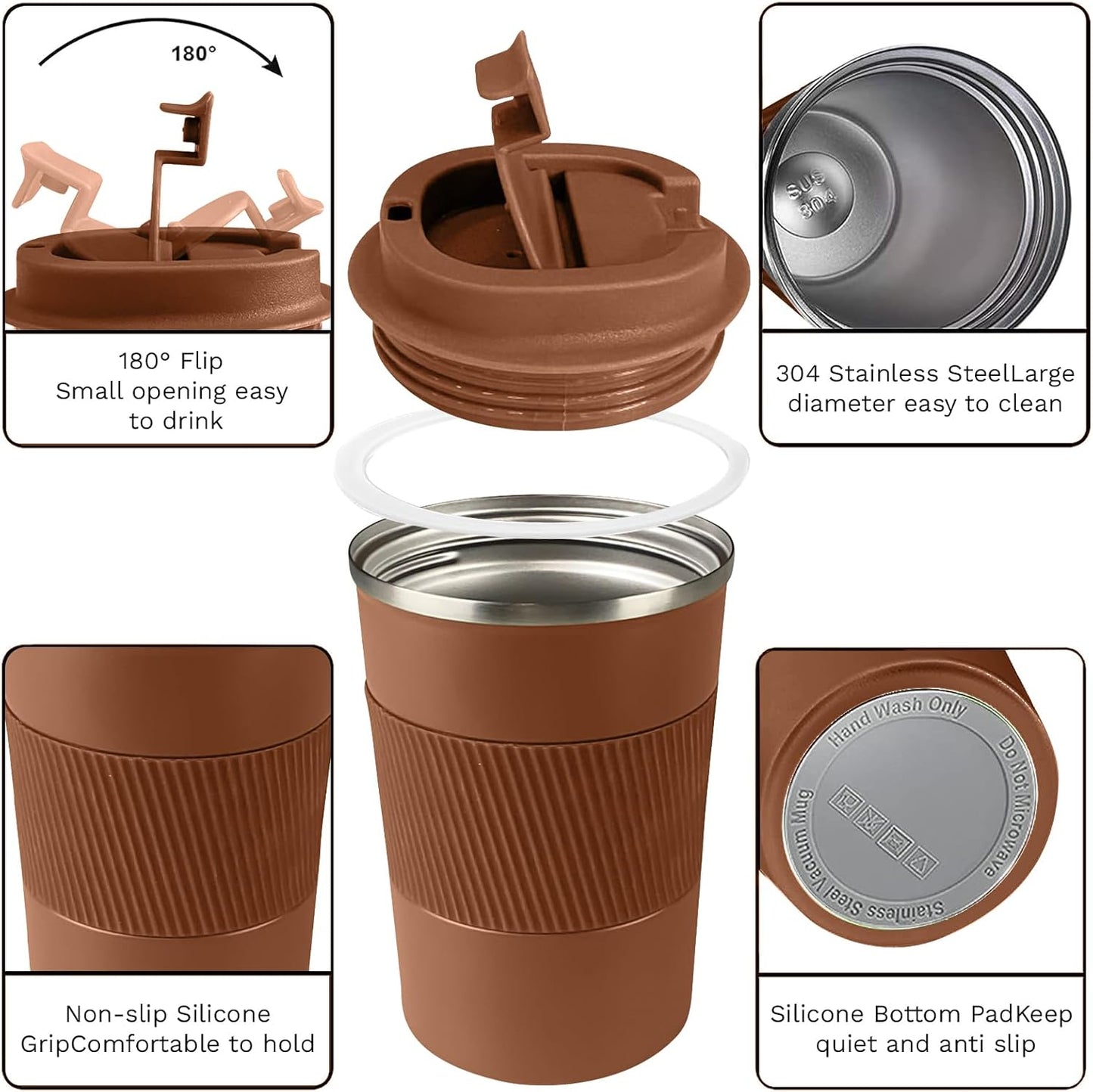 180°

180° Flip
Small opening easy to drink

SUS 304

304 Stainless SteelLarge diameter easy to clean

Non-slip Silicone GripComfortable to hold

Hand Wash Only
Do Not Microwave
Stainless Steel Vacuum Mug

Silicone Bottom PadKeep quiet and anti slip