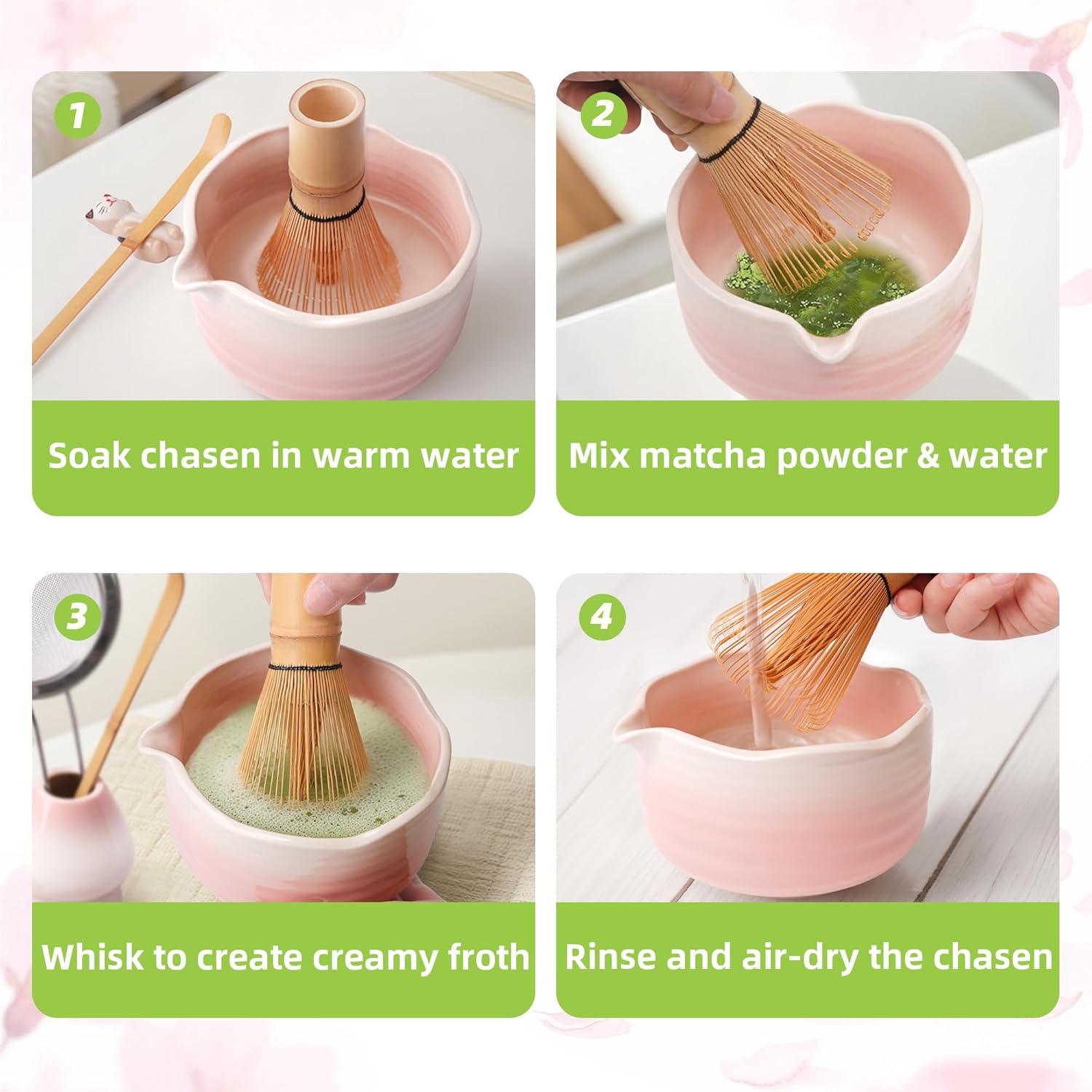 1

Soak chasen in warm water

2

Mix matcha powder & water

3

Whisk to create creamy froth

4

Rinse and air-dry the chasen