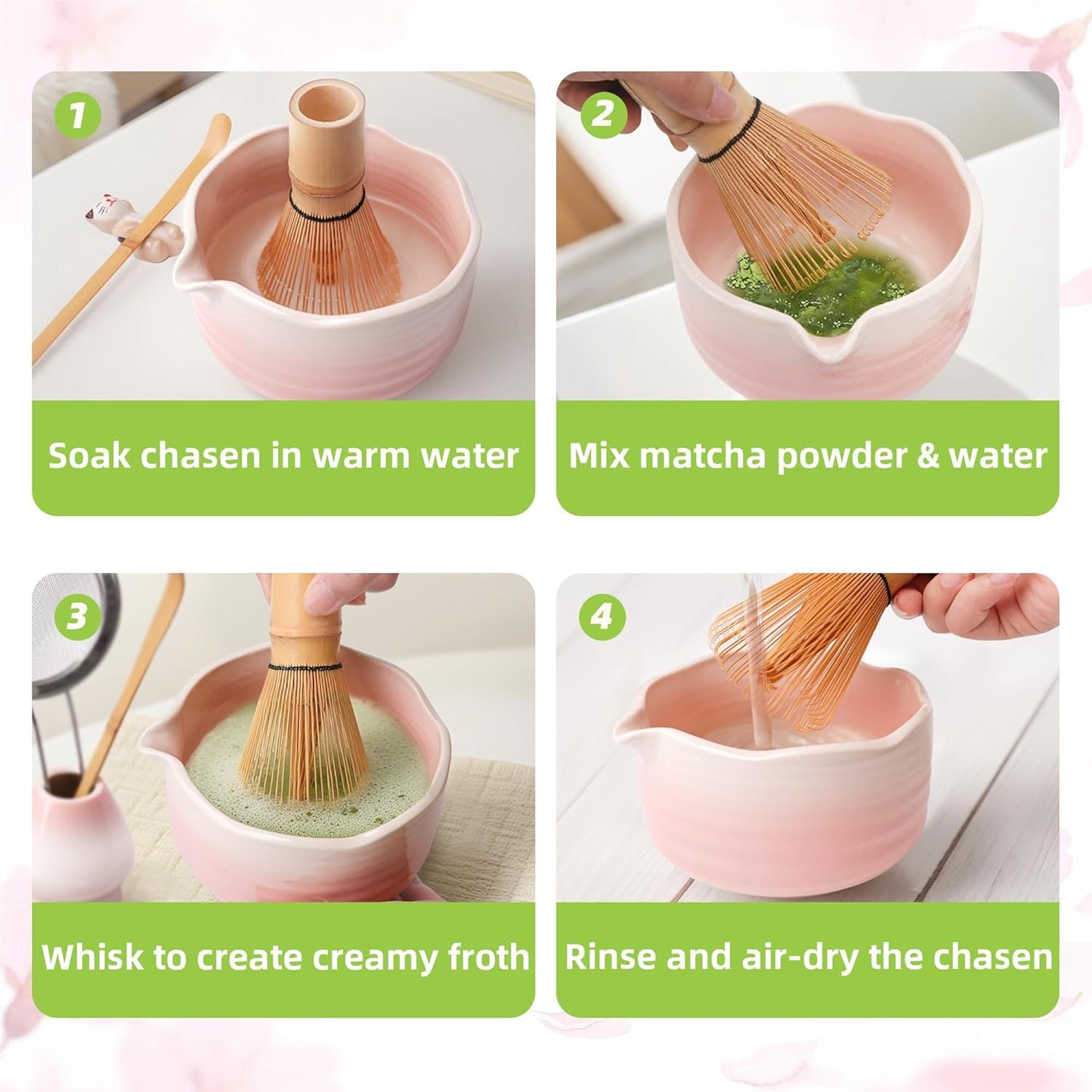 1

Soak chasen in warm water

2

Mix matcha powder & water

3

Whisk to create creamy froth

4

Rinse and air-dry the chasen