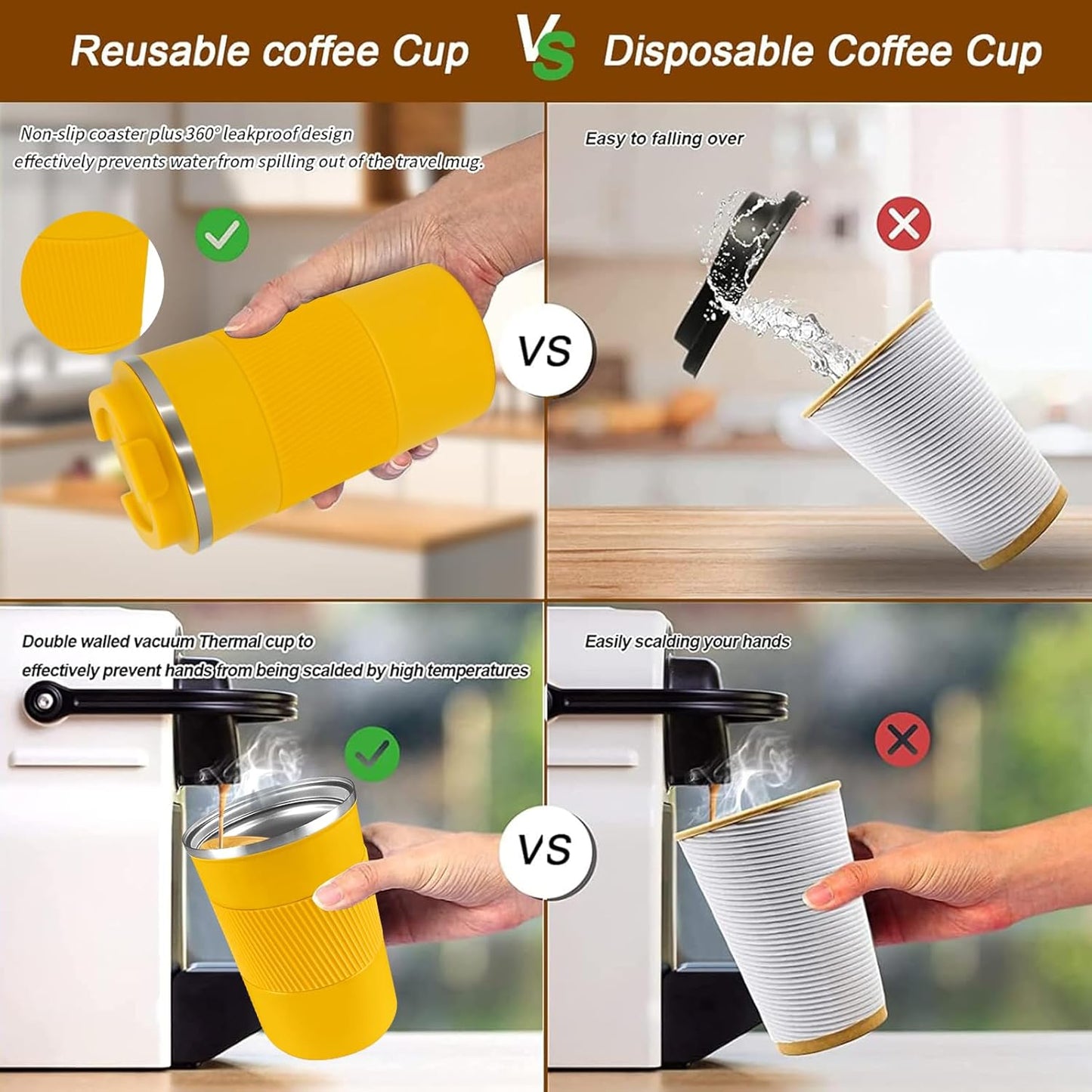 Reusable coffee Cup VS Disposable Coffee Cup

Non-slip coaster plus 360° leakproof design effectively prevents water from spilling out of the travel mug.

VS

Easy to falling over

Double walled vacuum Thermal cup to effectively prevent hands from being scalded by high temperatures

VS

Easily scalding your hands